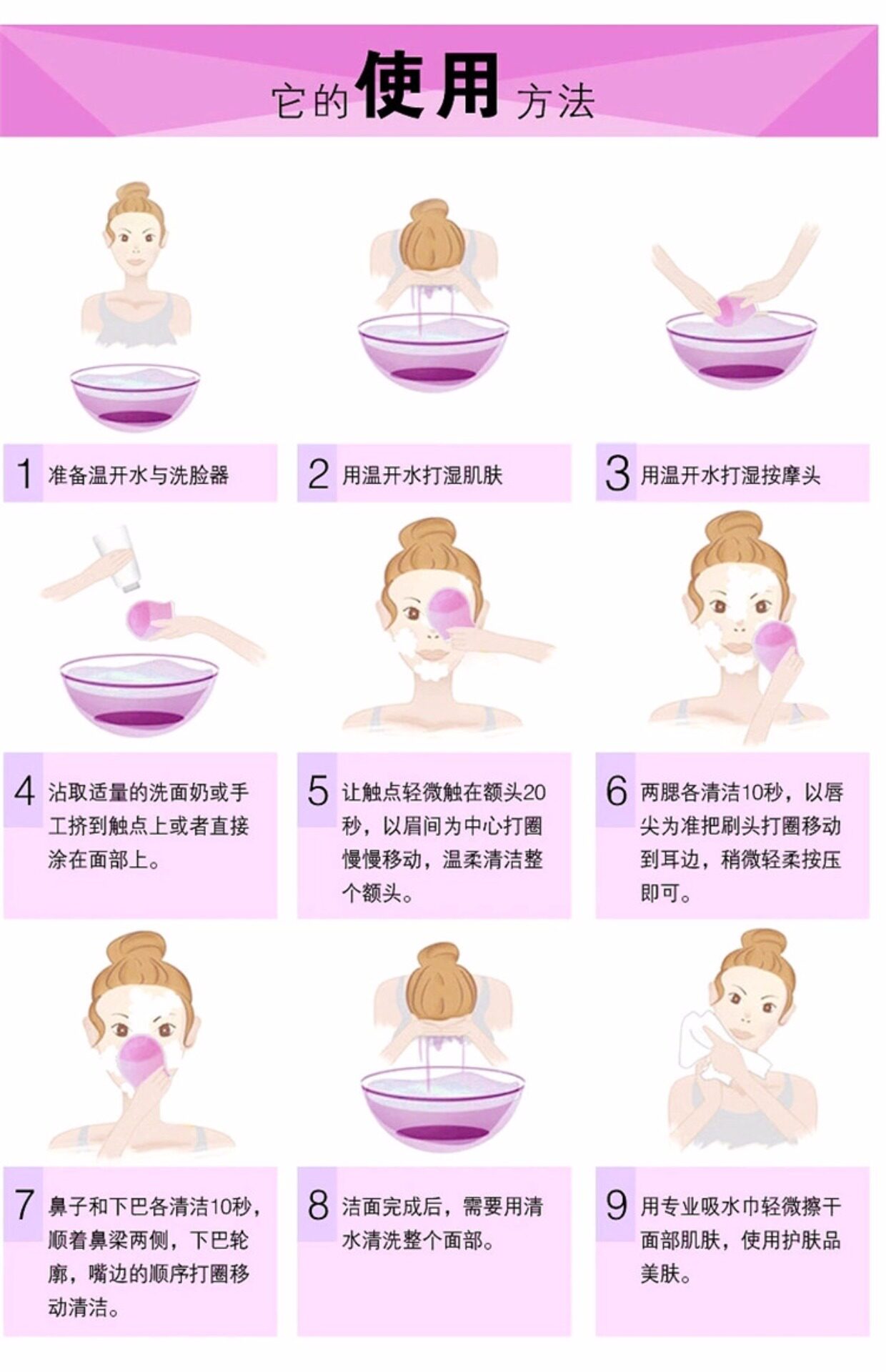 它的使用方法

1 准备温开水与洗脸器

2 用温开水打湿肌肤

3 用温开水打湿按摩头

4 沾取适量的洗面奶或手工挤到触点上或者直接涂在面部上。

5 让触点轻微触在额头20秒，以眉间为中心打圈慢慢移动，温柔清洁整个额头。

6 两腮各清洁10秒，以唇尖为准把刷头打圈移动到耳边，稍微轻柔按压即可。

7 鼻子和下巴各清洁10秒，顺着鼻梁两侧，下巴轮廓，嘴边的顺序打圈移动清洁。

8 洁面完成后，需要用清水清洗整个面部。

9 用专业吸水巾轻微擦干面部肌肤，使用护肤品美肤。