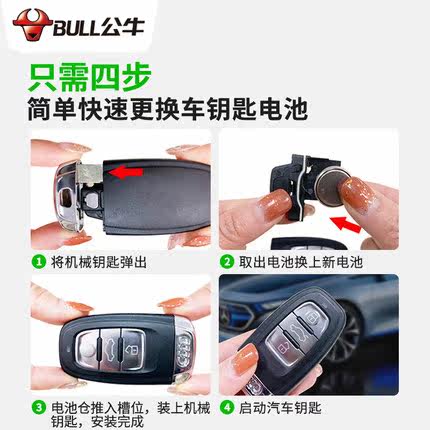 BULL公牛

只需四步
简单快速更换车钥匙电池

1 将机械钥匙弹出

2 取出电池换上新电池

3 电池仓推入槽位，装上机械钥匙，安装完成

4 启动汽车钥匙