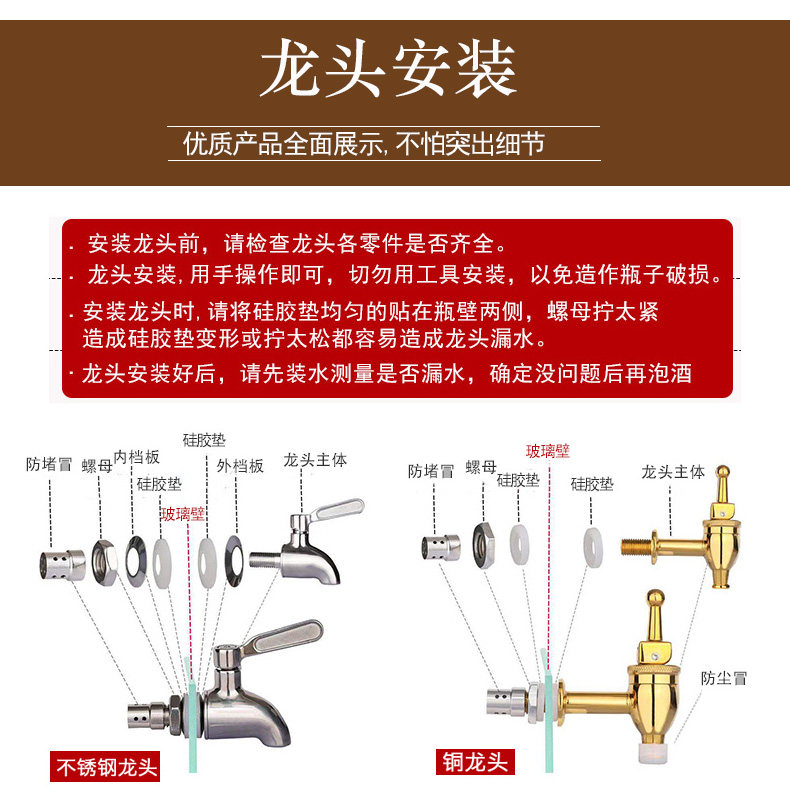 龙头安装

优质产品全面展示, 不怕突出细节

· 安装龙头前，请检查龙头各零件是否齐全。

· 龙头安装, 用手操作即可，切勿用工具安装，以免造作瓶子破损。

· 安装龙头时, 请将硅胶垫均匀的贴在瓶壁两侧，螺母拧太紧造成硅胶垫变形或拧太松都容易造成龙头漏水。

· 龙头安装好后，请先装水测量是否漏水，确定没问题后再泡酒

防堵冒
螺母
内档板
硅胶垫
硅胶垫
玻璃壁
外档板
龙头主体

不锈钢龙头

防堵冒
螺母
硅胶垫
玻璃壁
硅胶垫
龙头主体
防尘冒

铜龙头