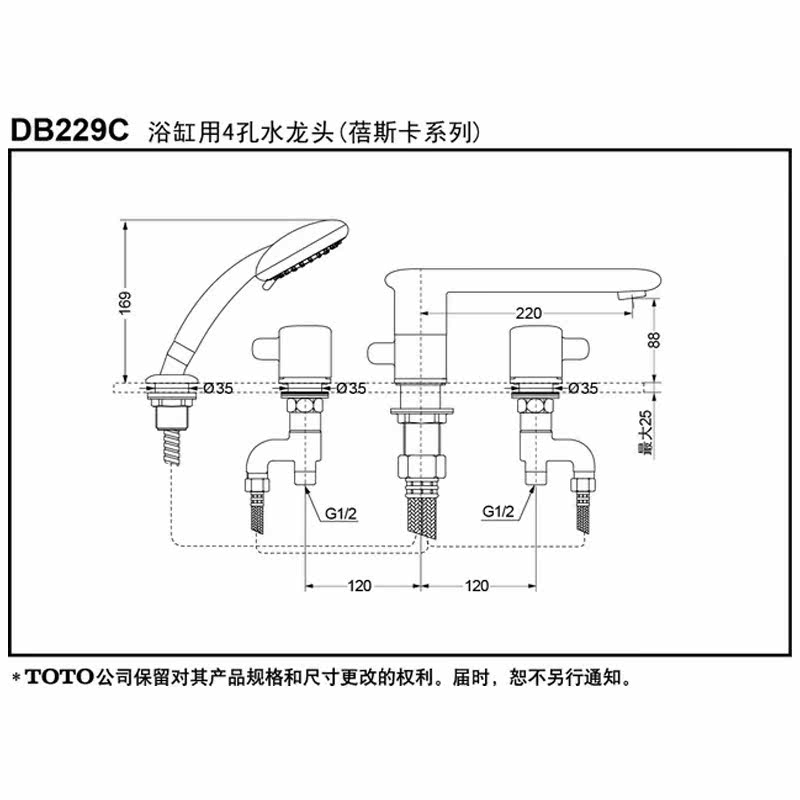 DB229C 浴缸用4孔水龙头(蓓斯卡系列)

169

220

88

Ø35 Ø35 Ø35

最大25

G1/2 G1/2

120 120

＊TOTO公司保留对其产品规格和尺寸更改的权利。届时，恕不另行通知。