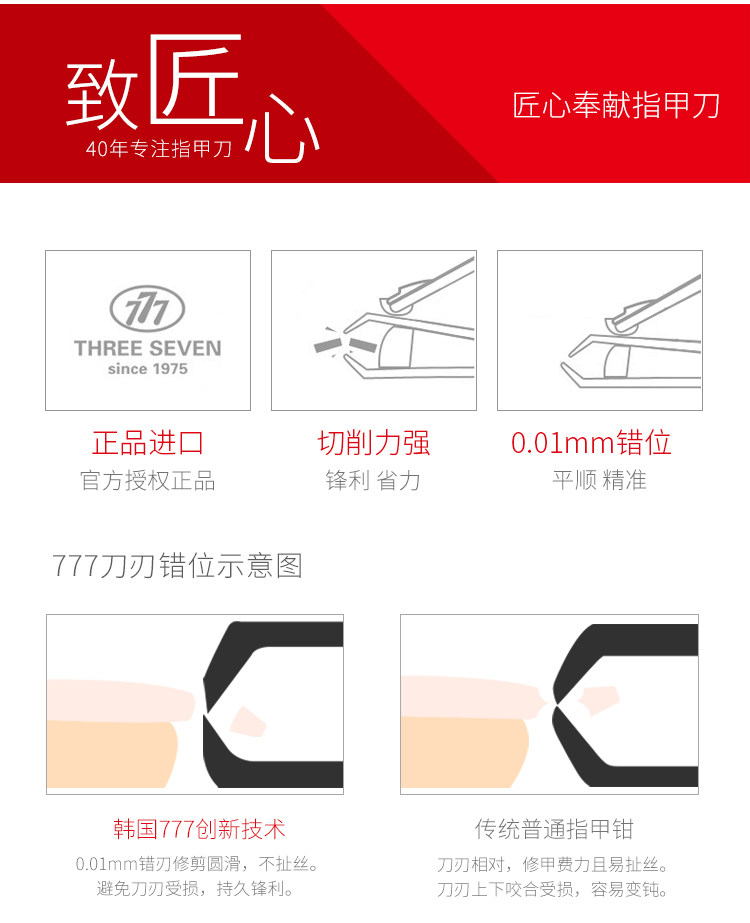 致匠心
40年专注指甲刀

匠心奉献指甲刀

777
THREE SEVEN
since 1975

正品进口
官方授权正品

切削力强
锋利 省力

0.01mm错位
平顺 精准

777刀刃错位示意图

韩国777创新技术
0.01mm错刃修剪圆滑，不扯丝。
避免刀刃受损，持久锋利。

传统普通指甲钳
刀刃相对，修甲费力且易扯丝。
刀刃上下咬合受损，容易变钝。