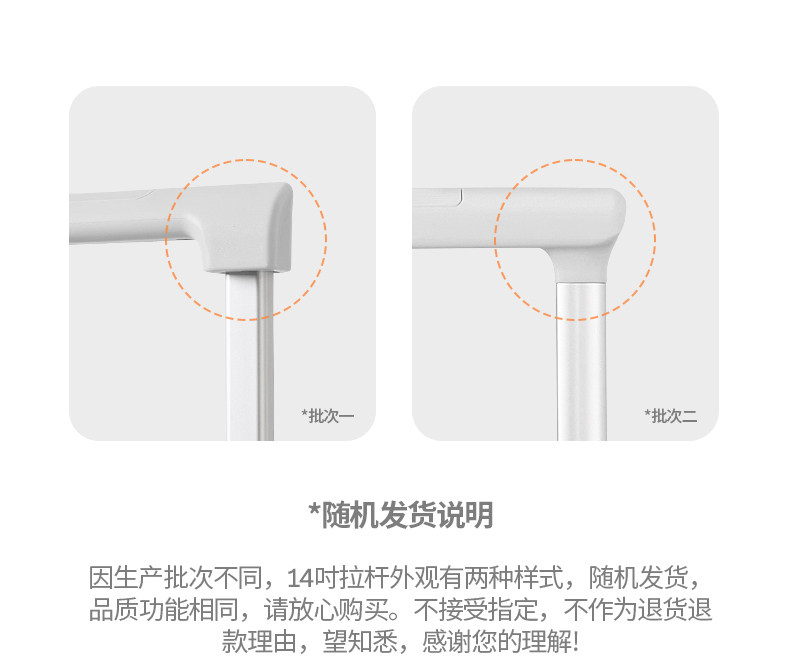 *批次一

*批次二

*随机发货说明

因生产批次不同，14吋拉杆外观有两种样式，随机发货，品质功能相同，请放心购买。不接受指定，不作为退货退款理由，望知悉，感谢您的理解!