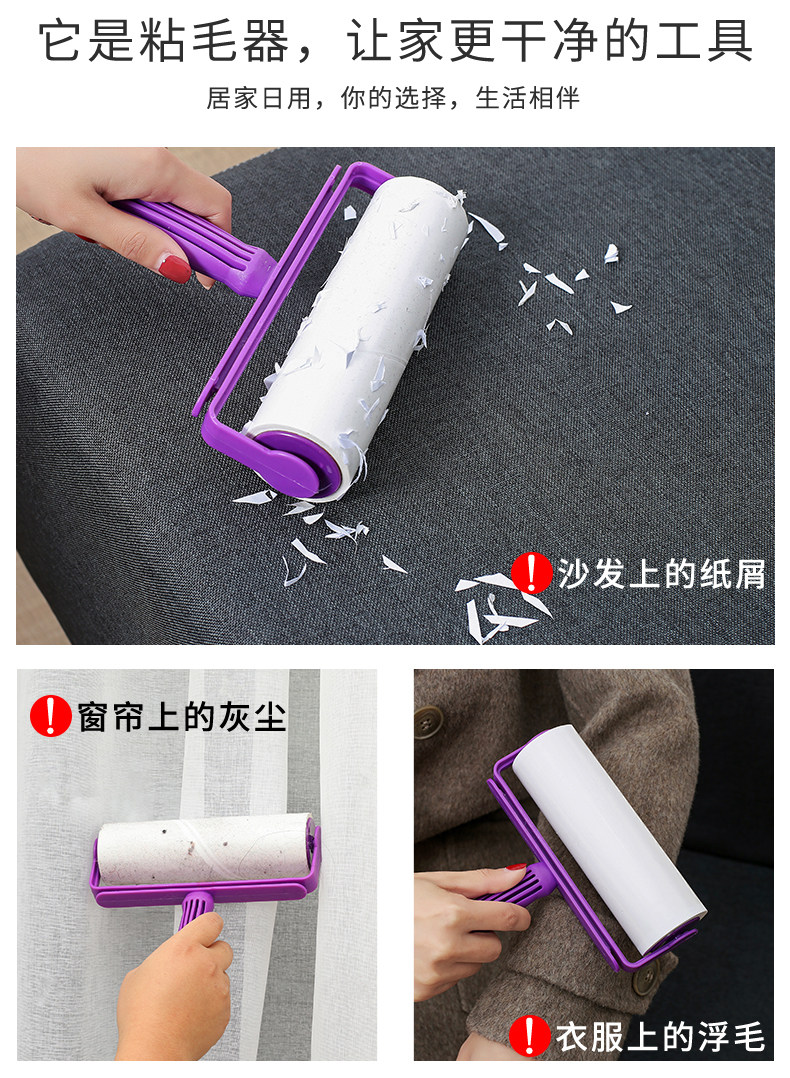 它是粘毛器，让家更干净的工具

居家日用，你的选择，生活相伴

! 沙发上的纸屑

! 窗帘上的灰尘

! 衣服上的浮毛