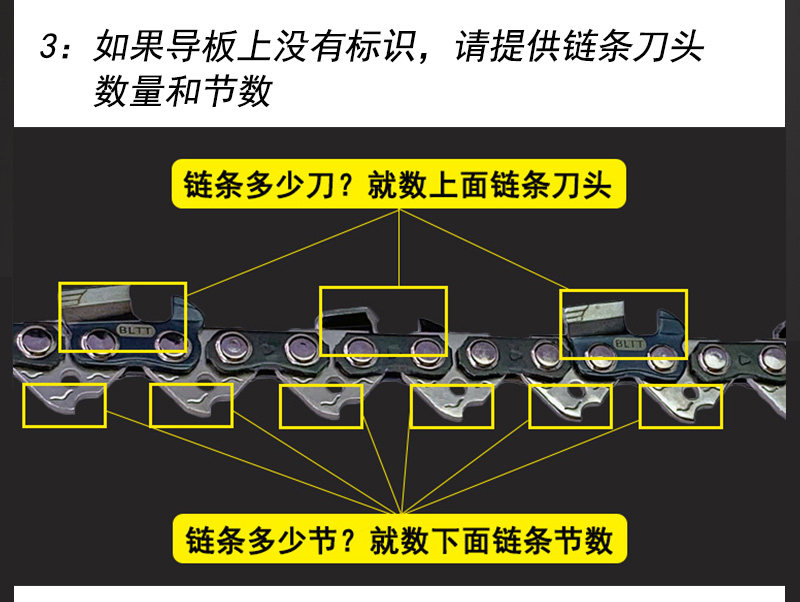 3：如果导板上没有标识，请提供链条刀头数量和节数

链条多少刀？就数上面链条刀头

BLTT

BLTT

链条多少节？就数下面链条节数