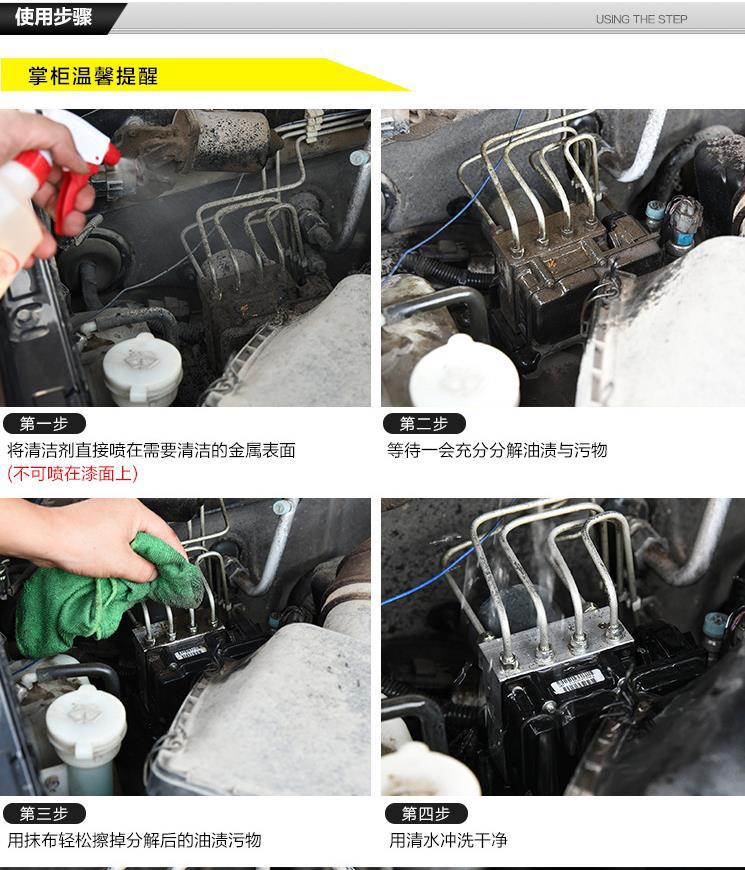 使用步骤

USING THE STEP

掌柜温馨提醒

第一步

将清洁剂直接喷在需要清洁的金属表面
(不可喷在漆面上)

第二步

等待一会充分分解油渍与污物

第三步

用抹布轻松擦掉分解后的油渍污物

第四步

用清水冲洗干净