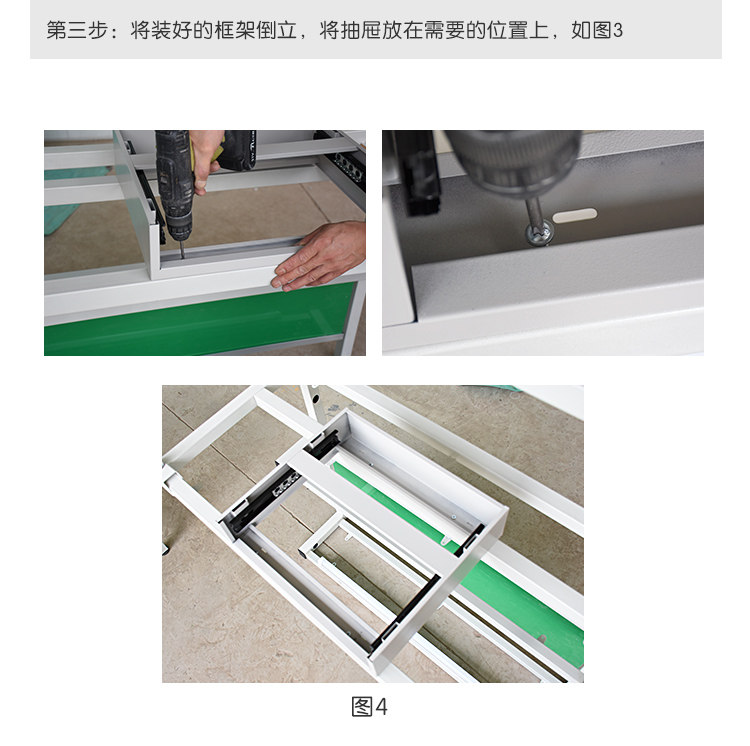 第三步：将装好的框架倒立，将抽屉放在需要的位置上，如图3

图4