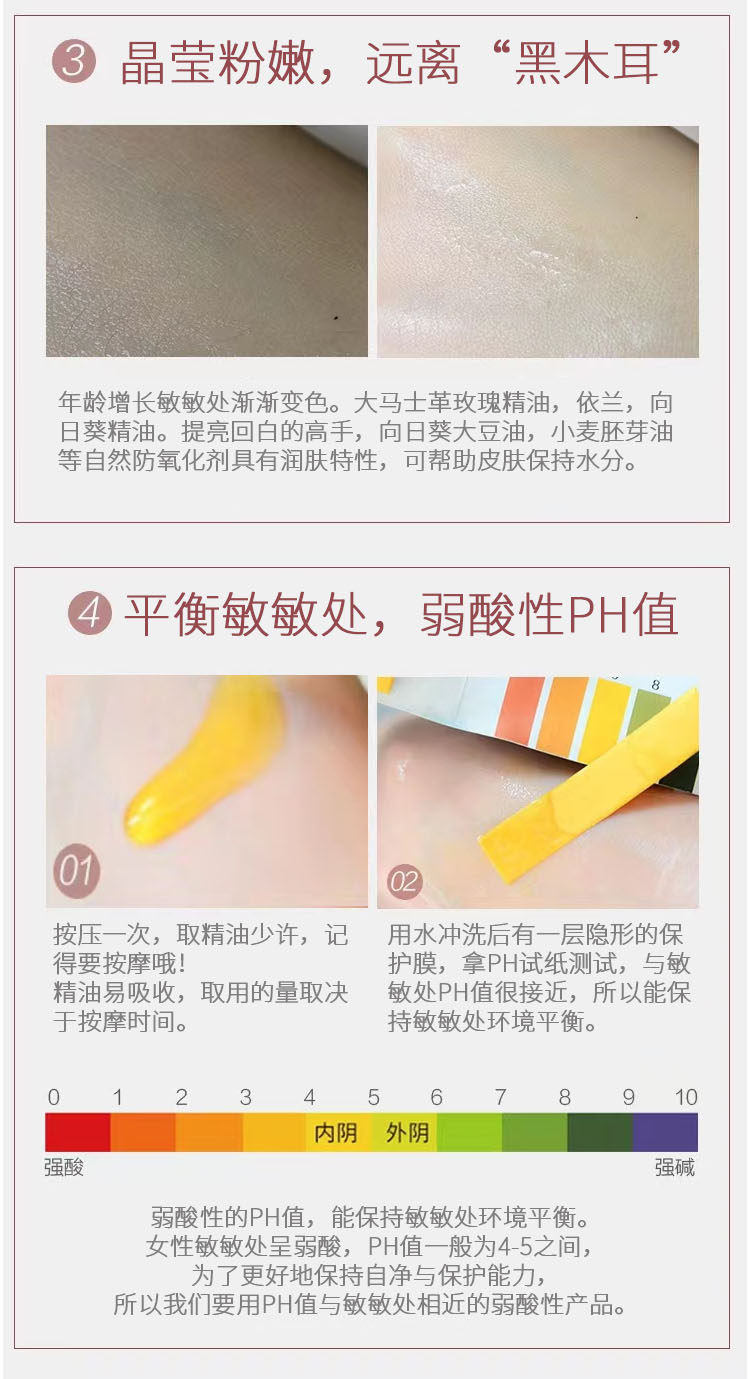 3 晶莹粉嫩，远离“黑木耳”

年龄增长敏敏处渐渐变色。大马士革玫瑰精油，依兰，向日葵精油。提亮回白的高手，向日葵大豆油，小麦胚芽油等自然防氧化剂具有润肤特性，可帮助皮肤保持水分。

4 平衡敏敏处，弱酸性PH值

8

01

02

按压一次，取精油少许，记得要按摩哦！
精油易吸收，取用的量取决于按摩时间。

用水冲洗后有一层隐形的保护膜，拿PH试纸测试，与敏敏处PH值很接近，所以能保持敏敏处环境平衡。

0 1 2 3 4 5 6 7 8 9 10
内阴 外阴
强酸 强碱

弱酸性的PH值，能保持敏敏处环境平衡。
女性敏敏处呈弱酸，PH值一般为4-5之间，
为了更好地保持自净与保护能力，
所以我们要用PH值与敏敏处相近的弱酸性产品。