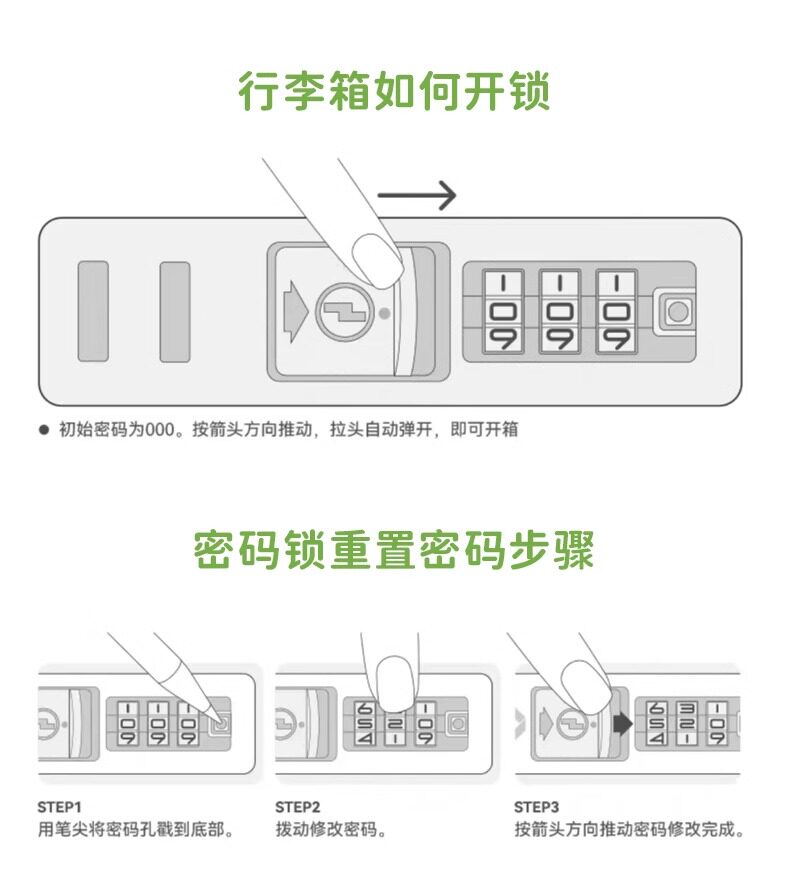 行李箱如何开锁

1 1 1
0 0 0
9 9 9

● 初始密码为000。按箭头方向推动，拉头自动弹开，即可开箱

密码锁重置密码步骤

STEP1
用笔尖将密码孔戳到底部。

STEP2
拨动修改密码。

STEP3
按箭头方向推动密码修改完成。