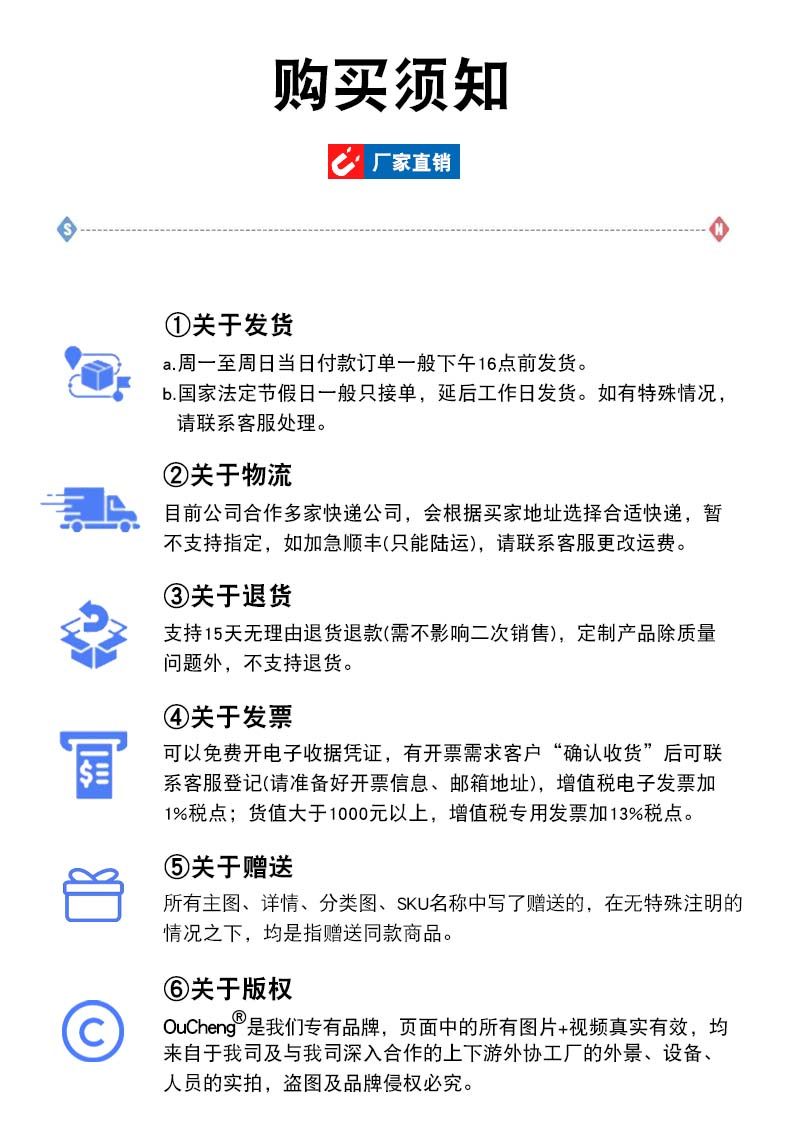 购买须知

厂家直销

①关于发货

a.周一至周日当日付款订单一般下午16点前发货。

b.国家法定节假日一般只接单，延后工作日发货。如有特殊情况，请联系客服处理。

②关于物流

目前公司合作多家快递公司，会根据买家地址选择合适快递，暂不支持指定，如加急顺丰(只能陆运)，请联系客服更改运费。

③关于退货

支持15天无理由退货退款(需不影响二次销售)，定制产品除质量问题外，不支持退货。

④关于发票

可以免费开电子收据凭证，有开票需求客户“确认收货”后可联系客服登记(请准备好开票信息、邮箱地址)，增值税电子发票加1%税点；货值大于1000元以上，增值税专用发票加13%税点。

⑤关于赠送

所有主图、详情、分类图、SKU名称中写了赠送的，在无特殊注明的情况之下，均是指赠送同款商品。

⑥关于版权

OuCheng®是我们专有品牌，页面中的所有图片+视频真实有效，均来自于我司及与我司深入合作的上下游外协工厂的外景、设备、人员的实拍，盗图及品牌侵权必究。