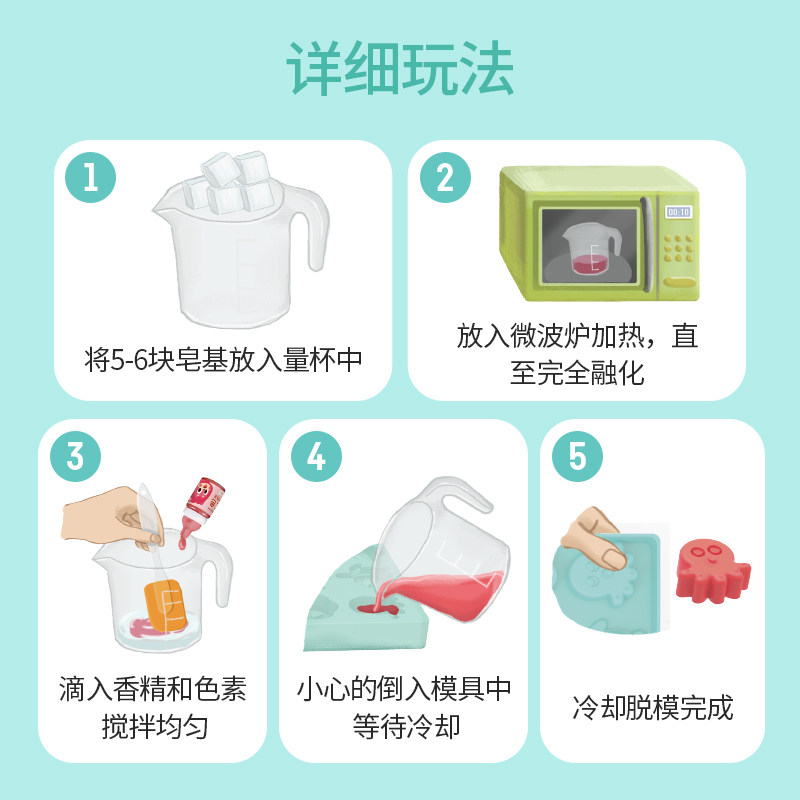 详细玩法

1
将5-6块皂基放入量杯中

2
00:10
放入微波炉加热，直至完全融化

3
滴入香精和色素搅拌均匀

4
小心的倒入模具中等待冷却

5
冷却脱模完成