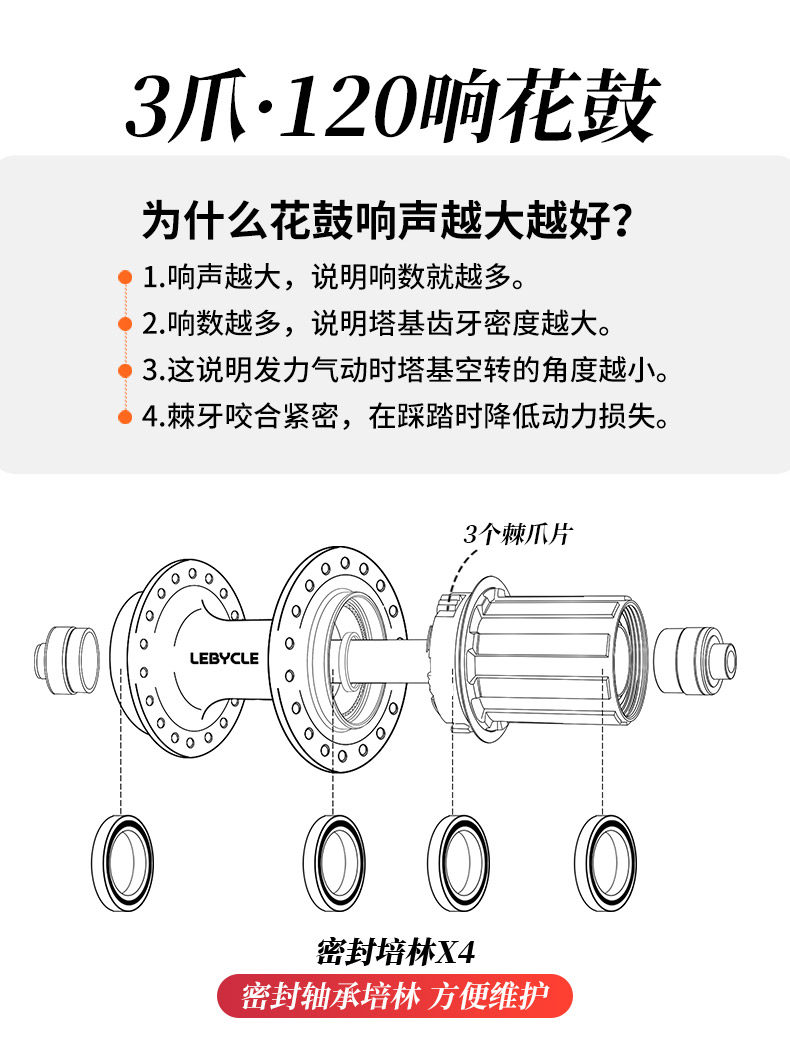 3爪·120响花鼓

为什么花鼓响声越大越好？

1.响声越大，说明响数就越多。

2.响数越多，说明塔基齿牙密度越大。

3.这说明发力气动时塔基空转的角度越小。

4.棘牙咬合紧密，在踩踏时降低动力损失。

3个棘爪片

LEBYCLE

密封培林X4

密封轴承培林 方便维护