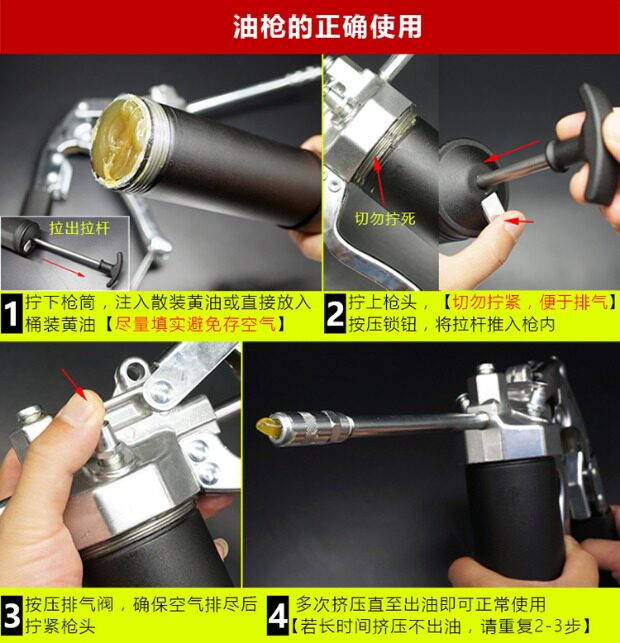 油枪的正确使用

拉出拉杆

切勿拧死

1 拧下枪筒，注入散装黄油或直接放入桶装黄油【尽量填实避免存空气】

2 拧上枪头，【切勿拧紧，便于排气】按压锁钮，将拉杆推入枪内

3 按压排气阀，确保空气排尽后拧紧枪头

4 多次挤压直至出油即可正常使用【若长时间挤压不出油，请重复2-3步】