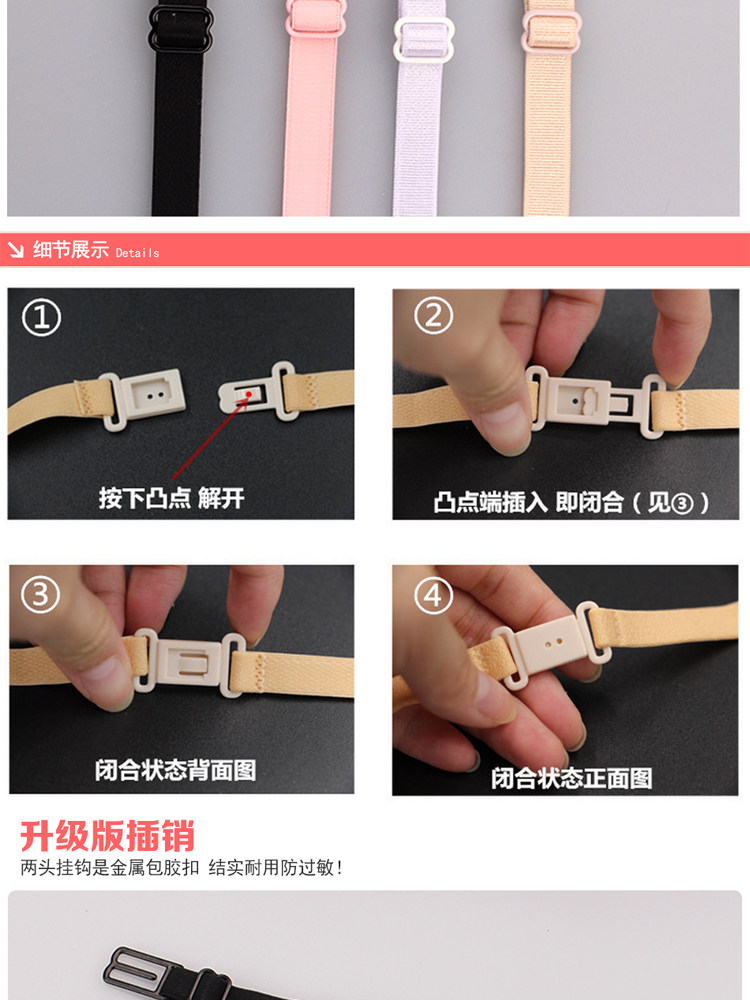 细节展示 Details

①
按下凸点 解开

②
凸点端插入 即闭合（见③）

③
闭合状态背面图

④
闭合状态正面图

升级版插销
两头挂钩是金属包胶扣 结实耐用防过敏！