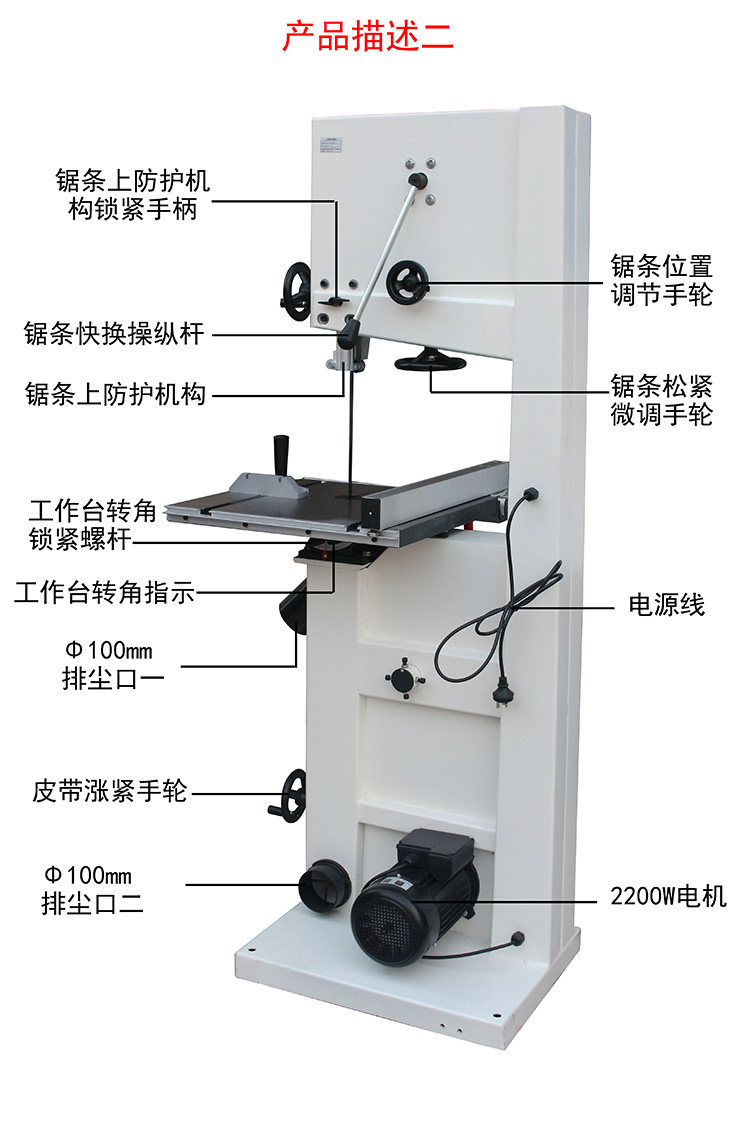 产品描述二

锯条上防护机构锁紧手柄

锯条快换操纵杆

锯条上防护机构

工作台转角锁紧螺杆

工作台转角指示

Φ100mm
排尘口一

皮带涨紧手轮

Φ100mm
排尘口二

锯条位置调节手轮

锯条松紧微调手轮

电源线

2200W电机