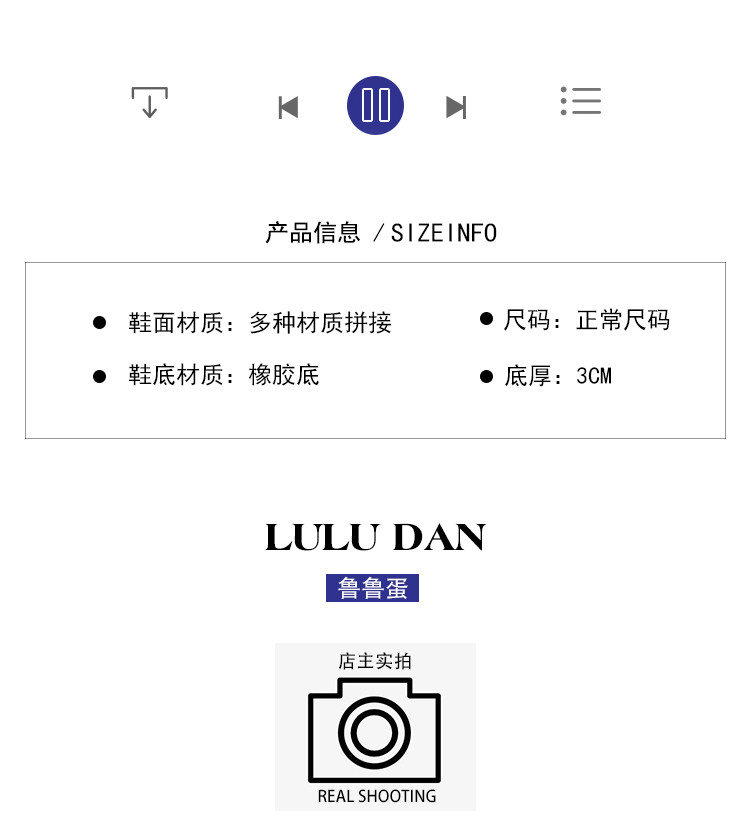 产品信息 /SIZEINFO

• 鞋面材质：多种材质拼接
• 鞋底材质：橡胶底

• 尺码：正常尺码
• 底厚：3CM

LULU DAN

鲁鲁蛋

店主实拍

REAL SHOOTING