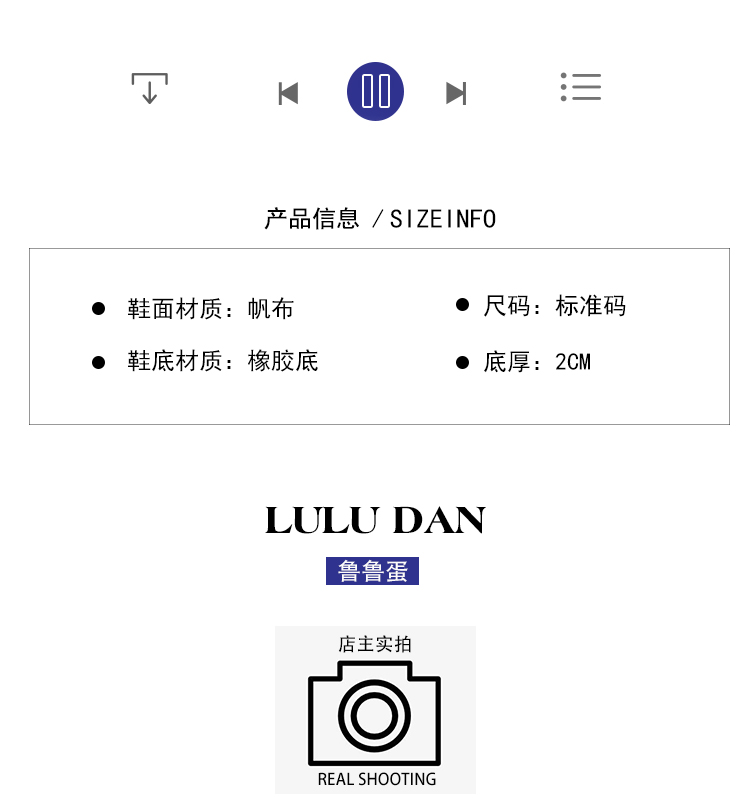 产品信息 /SIZEINFO

• 鞋面材质：帆布

• 鞋底材质：橡胶底

• 尺码：标准码

• 底厚：2CM

LULU DAN

鲁鲁蛋

店主实拍

REAL SHOOTING