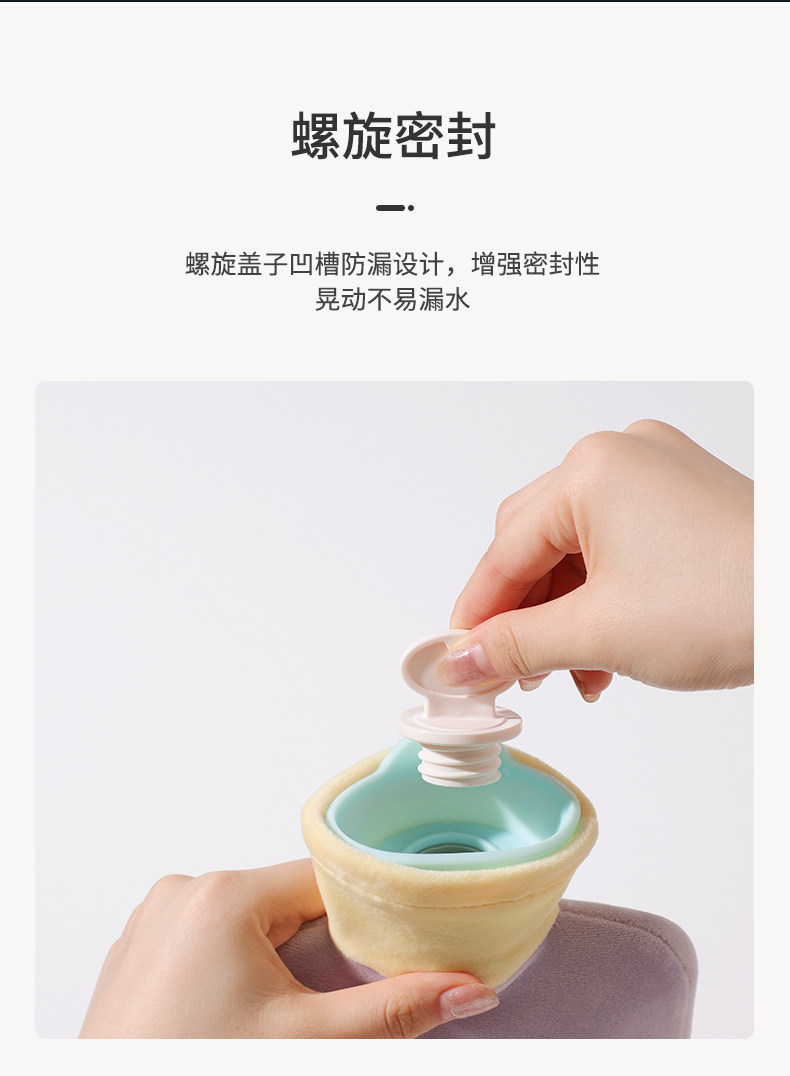 螺旋密封

螺旋盖子凹槽防漏设计，增强密封性
晃动不易漏水