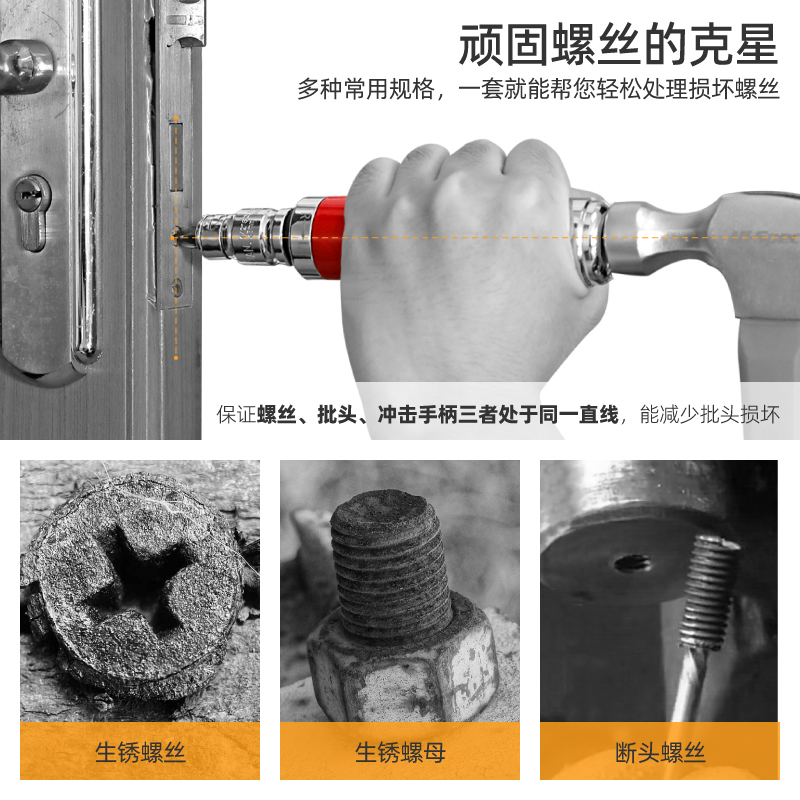 顽固螺丝的克星

多种常用规格，一套就能帮您轻松处理损坏螺丝

保证螺丝、批头、冲击手柄三者处于同一直线，能减少批头损坏

生锈螺丝

生锈螺母

断头螺丝