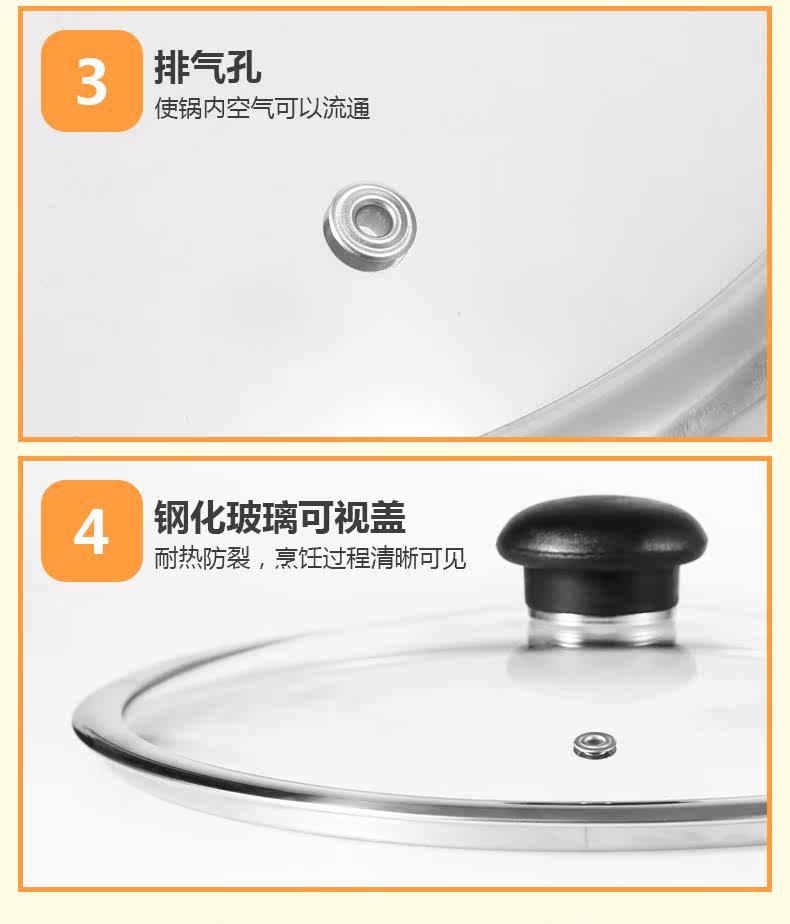 3
排气孔
使锅内空气可以流通

4
钢化玻璃可视盖
耐热防裂，烹饪过程清晰可见