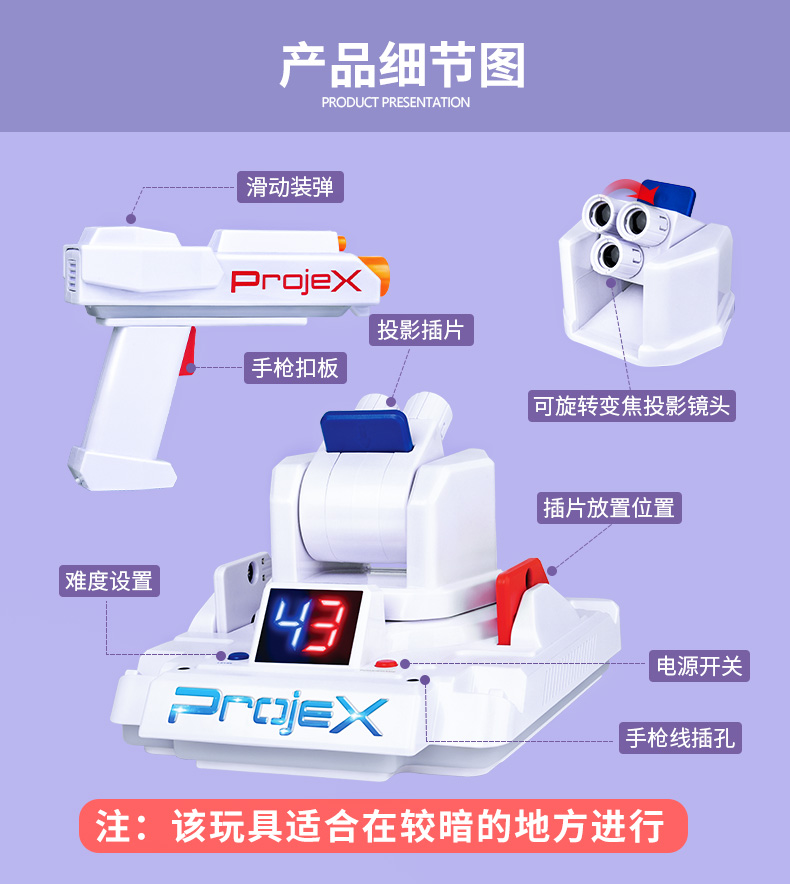 产品细节图
PRODUCT PRESENTATION

滑动装弹

ProjeX

手枪扣板

投影插片

可旋转变焦投影镜头

插片放置位置

难度设置

43

电源开关

ProjeX

手枪线插孔

注：该玩具适合在较暗的地方进行