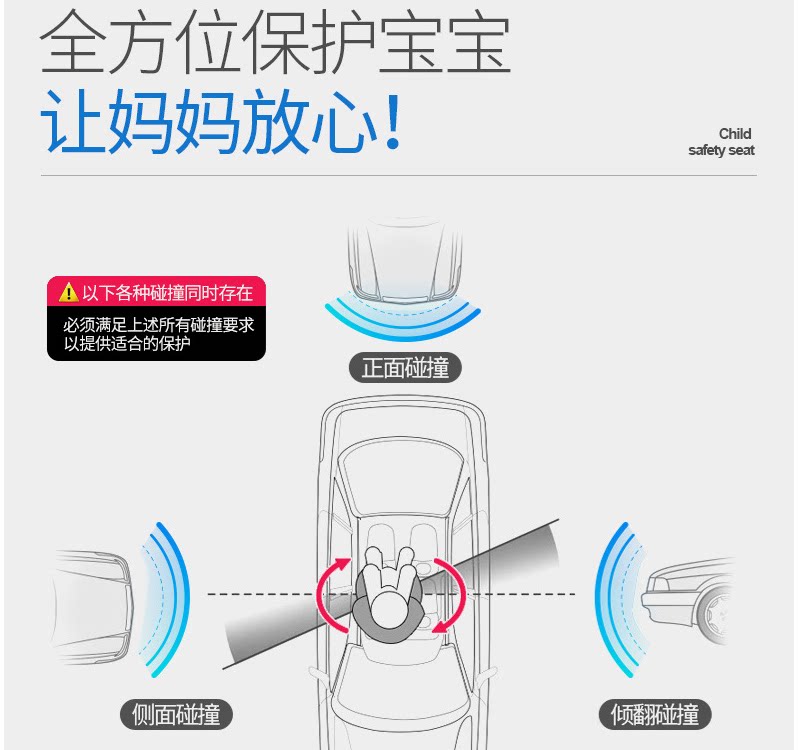 全方位保护宝宝
让妈妈放心!

Child
safety seat

以下各种碰撞同时存在
必须满足上述所有碰撞要求以提供适合的保护

正面碰撞

侧面碰撞

倾翻碰撞