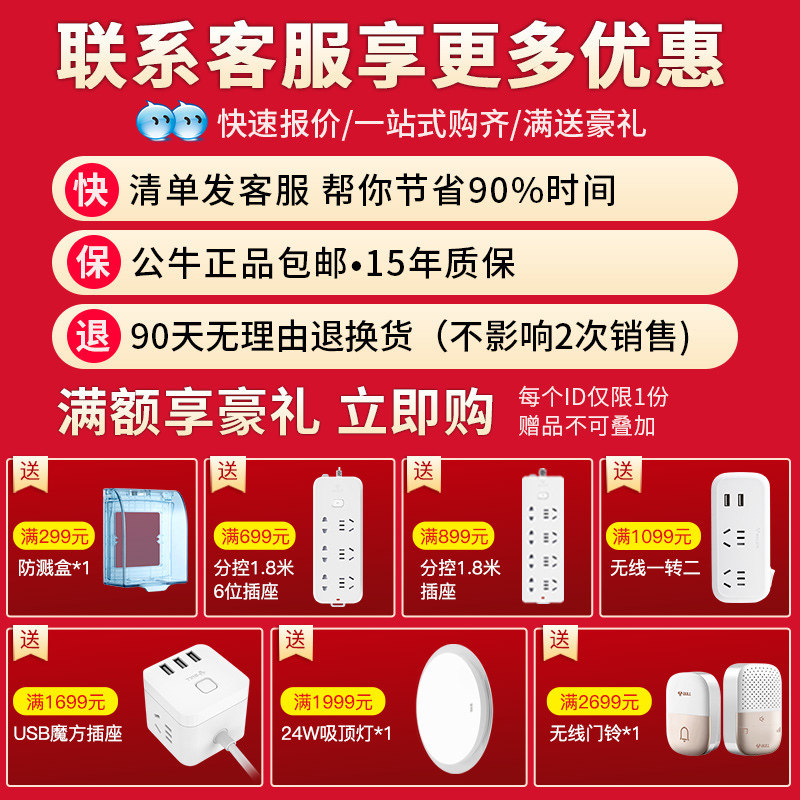 联系客服享更多优惠

快速报价/一站式购齐/满送豪礼

快 清单发客服 帮你节省90%时间

保 公牛正品包邮•15年质保

退 90天无理由退换货（不影响2次销售）

满额享豪礼 立即购

每个ID仅限1份
赠品不可叠加

送
满299元
防溅盒*1

送
满699元
分控1.8米
6位插座

送
满899元
分控1.8米
插座

送
满1099元
无线一转二

送
满1699元
USB魔方插座

送
满1999元
24W吸顶灯*1

送
满2699元
无线门铃*1