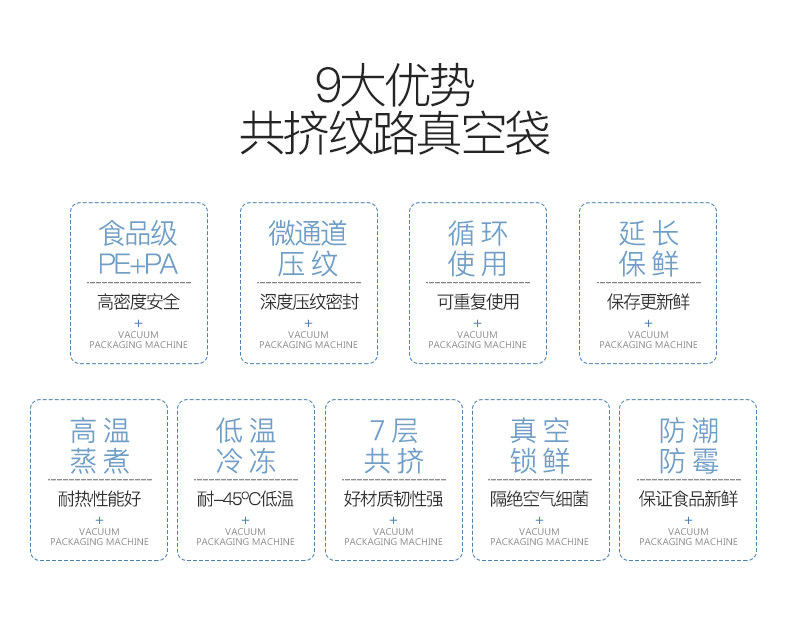 9大优势
共挤纹路真空袋

食品级
PE+PA
高密度安全
+
VACUUM
PACKAGING MACHINE

微通道
压纹
深度压纹密封
+
VACUUM
PACKAGING MACHINE

循环
使用
可重复使用
+
VACUUM
PACKAGING MACHINE

延长
保鲜
保存更新鲜
+
VACUUM
PACKAGING MACHINE

高温
蒸煮
耐热性能好
+
VACUUM
PACKAGING MACHINE

低温
冷冻
耐-45°C低温
+
VACUUM
PACKAGING MACHINE

7层
共挤
好材质韧性强
+
VACUUM
PACKAGING MACHINE

真空
锁鲜
隔绝空气细菌
+
VACUUM
PACKAGING MACHINE

防潮
防霉
保证食品新鲜
+
VACUUM
PACKAGING MACHINE