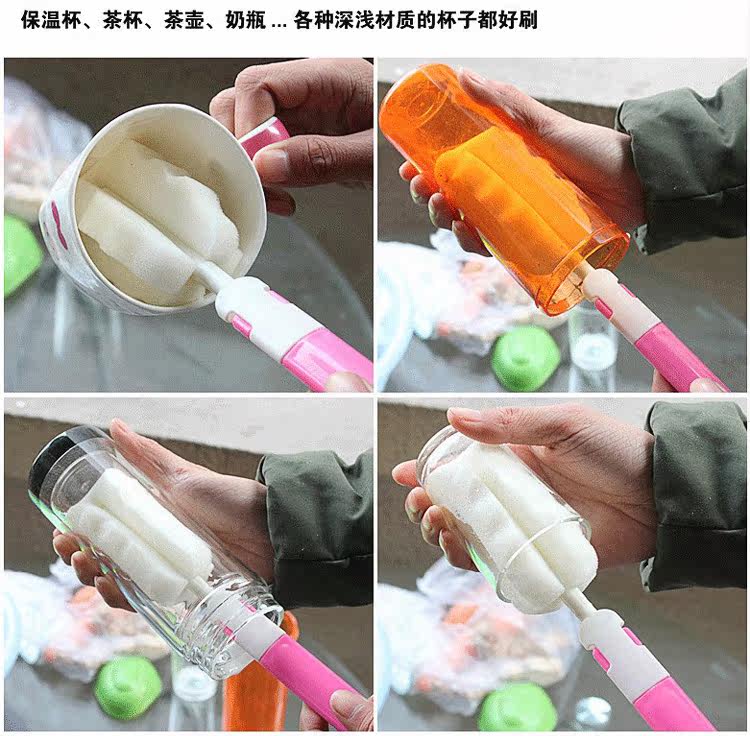 保温杯、茶杯、茶壶、奶瓶 ... 各种深浅材质的杯子都好刷