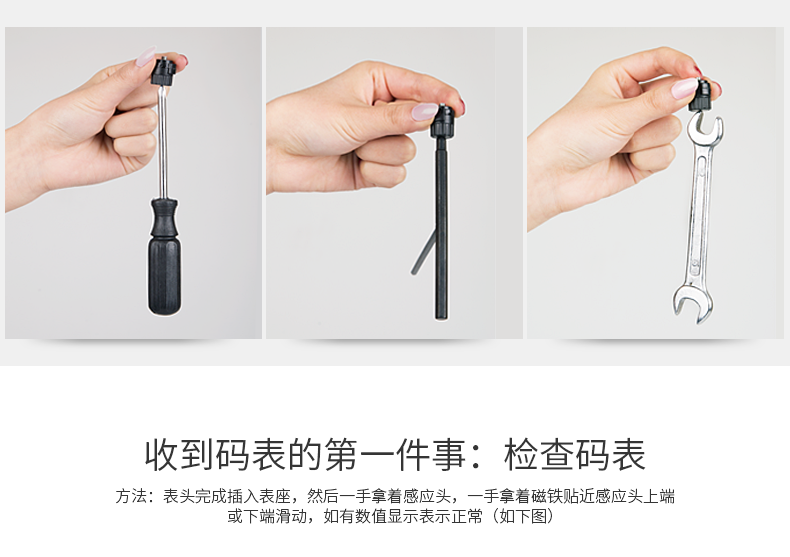 收到码表的第一件事：检查码表

方法：表头完成插入表座，然后一手拿着感应头，一手拿着磁铁贴近感应头上端或下端滑动，如有数值显示表示正常（如下图）