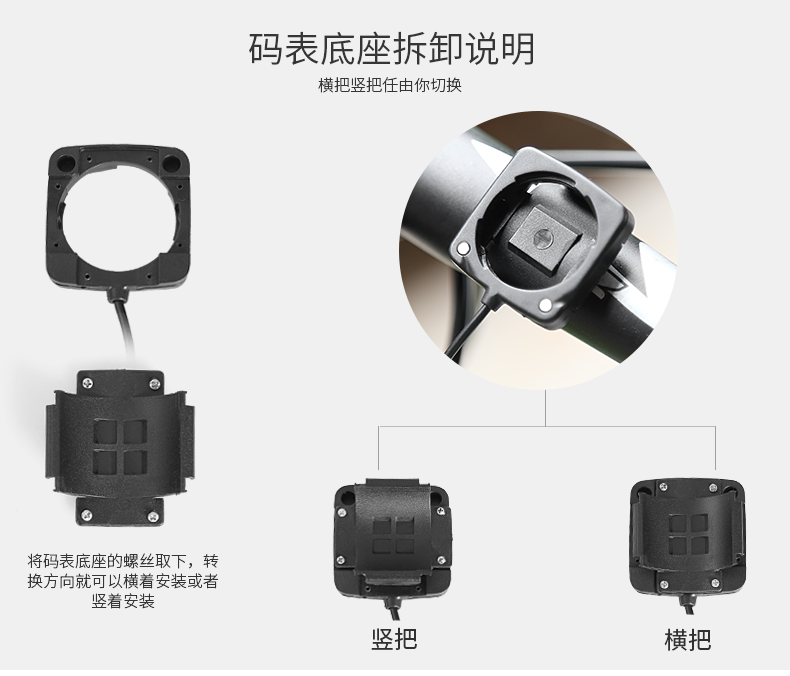 码表底座拆卸说明

横把竖把任由你切换

将码表底座的螺丝取下，转换方向就可以横着安装或者竖着安装

竖把

横把