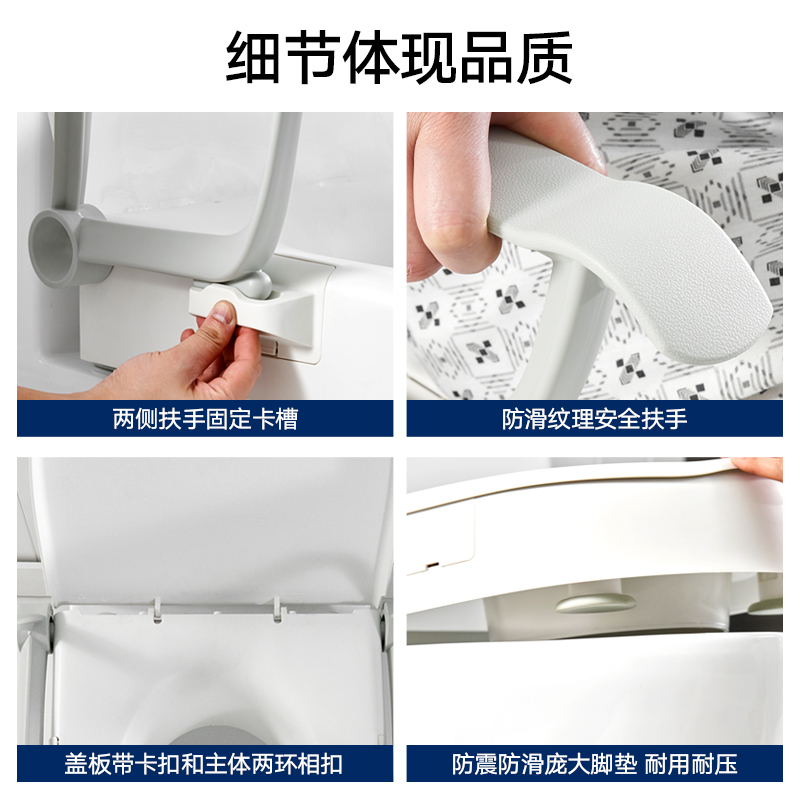 细节体现品质

两侧扶手固定卡槽

防滑纹理安全扶手

盖板带卡扣和主体两环相扣

防震防滑庞大脚垫 耐用耐压