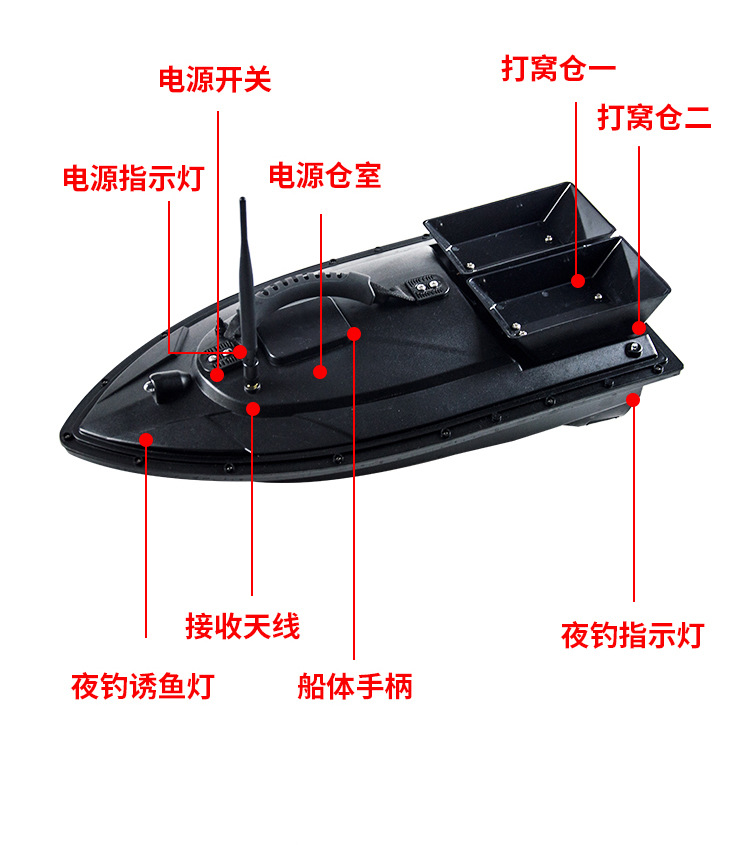 电源开关

打窝仓一

打窝仓二

电源指示灯

电源仓室

接收天线

夜钓指示灯

夜钓诱鱼灯

船体手柄