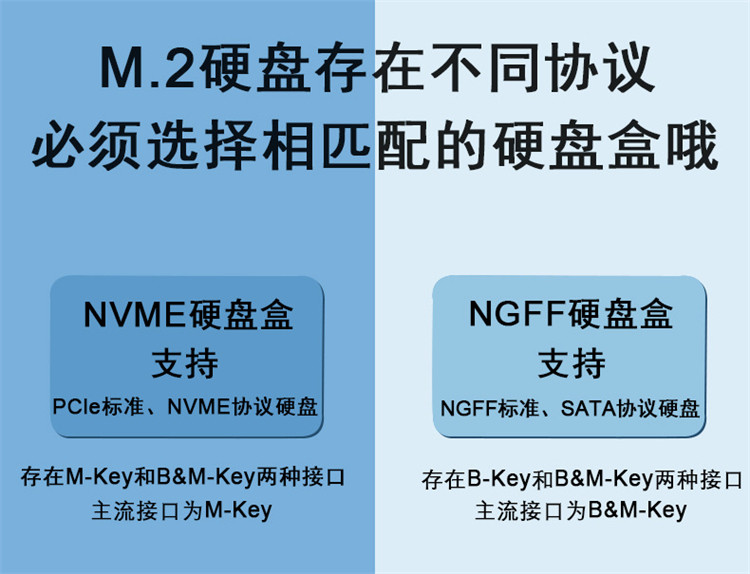 M.2硬盘存在不同协议
必须选择相匹配的硬盘盒哦

NVME硬盘盒
支持
PCIe标准、NVME协议硬盘

存在M-Key和B&M-Key两种接口
主流接口为M-Key

NGFF硬盘盒
支持
NGFF标准、SATA协议硬盘

存在B-Key和B&M-Key两种接口
主流接口为B&M-Key