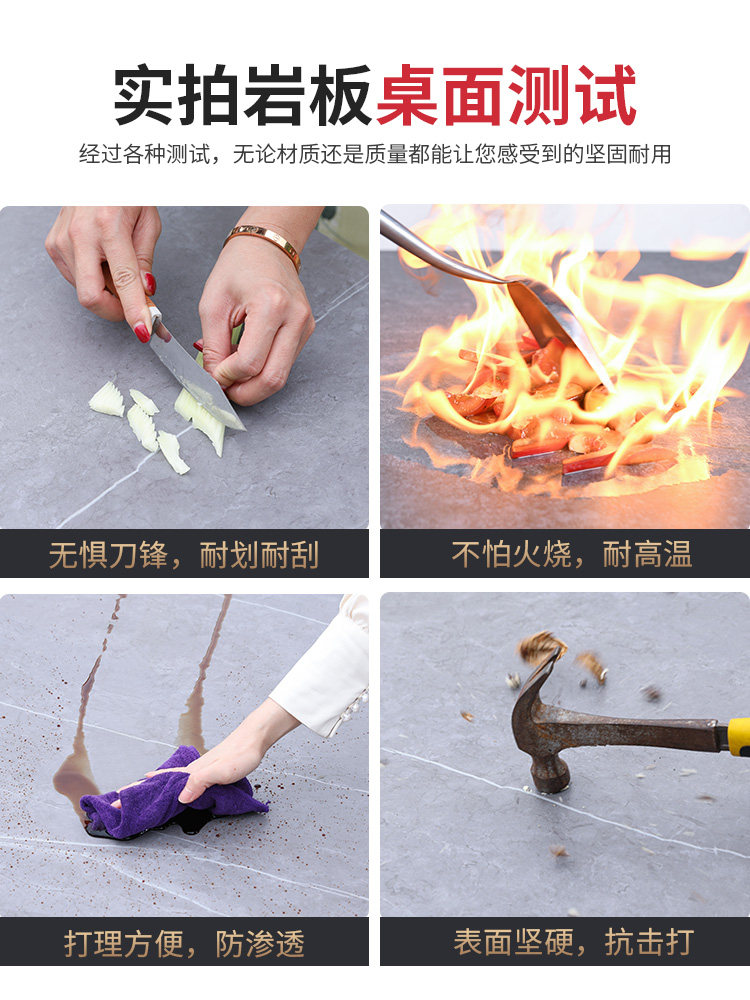 实拍岩板桌面测试

经过各种测试，无论材质还是质量都能让您感受到的坚固耐用

无惧刀锋，耐划耐刮

不怕火烧，耐高温

打理方便，防渗透

表面坚硬，抗击打