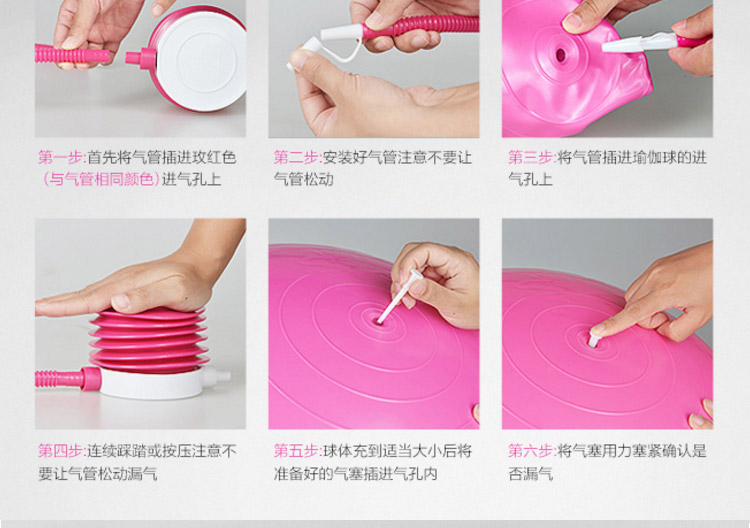 第一步:首先将气管插进玫红色（与气管相同颜色）进气孔上

第二步:安装好气管注意不要让气管松动

第三步:将气管插进瑜伽球的进气孔上

第四步:连续踩踏或按压注意不要让气管松动漏气

第五步:球体充到适当大小后将准备好的气塞插进气孔内

第六步:将气塞用力塞紧确认是否漏气