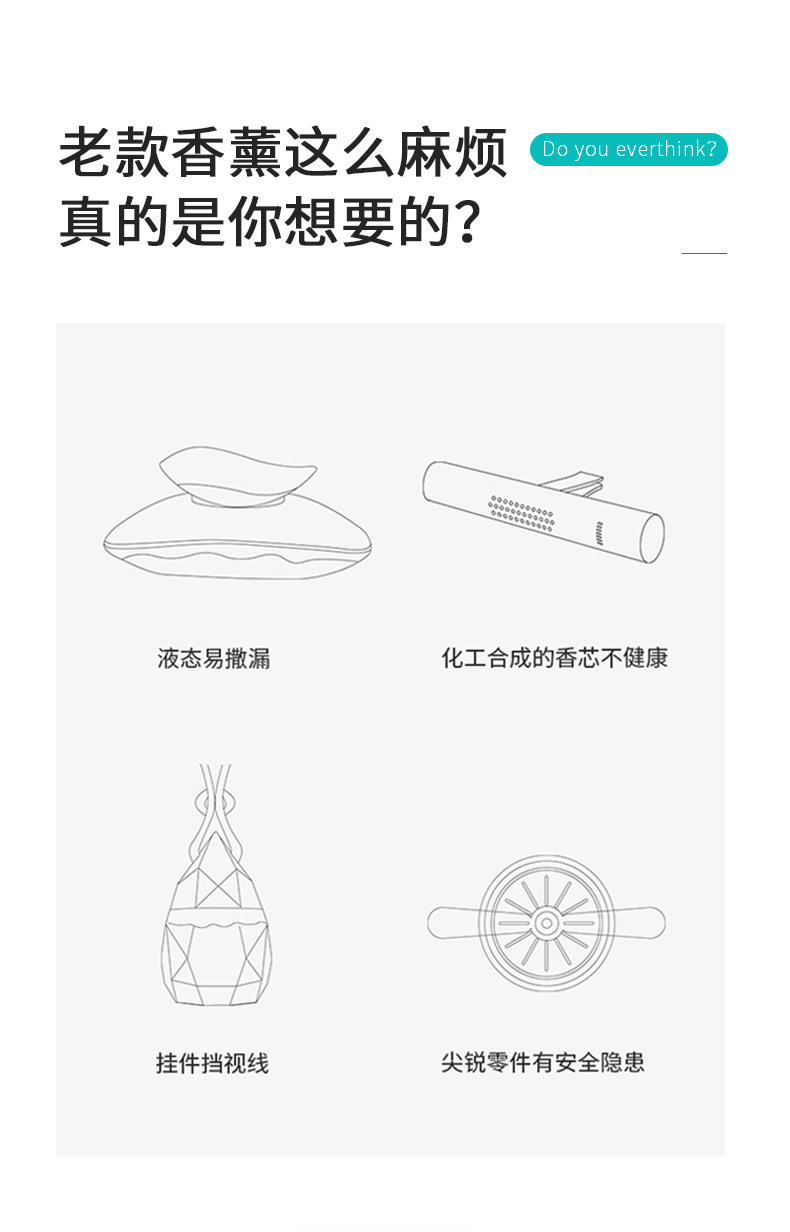 老款香薰这么麻烦
真的是你想要的？

Do you everthink?

液态易撒漏

化工合成的香芯不健康

挂件挡视线

尖锐零件有安全隐患