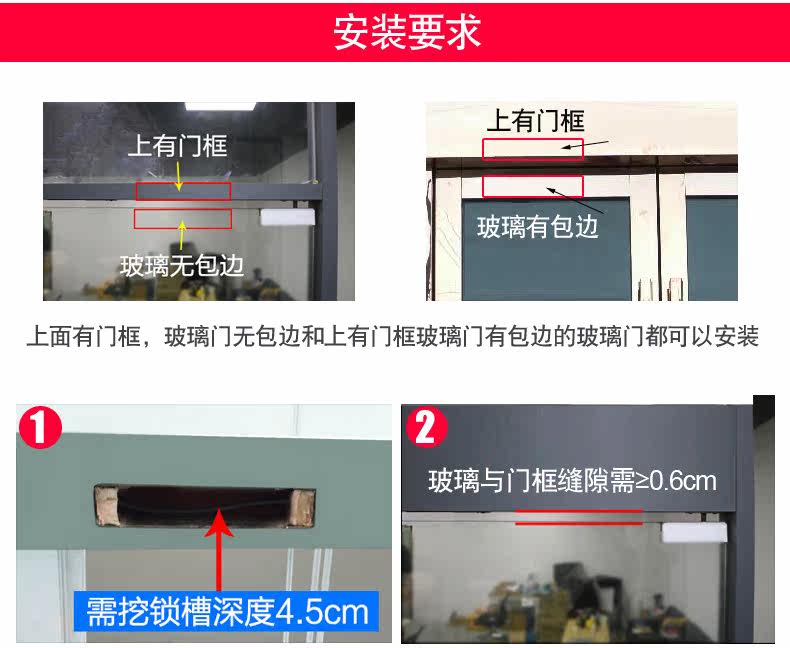 安装要求

上有门框

玻璃无包边

上有门框

玻璃有包边

上面有门框，玻璃门无包边和上有门框玻璃门有包边的玻璃门都可以安装

1

需挖锁槽深度4.5cm

2

玻璃与门框缝隙需≥0.6cm