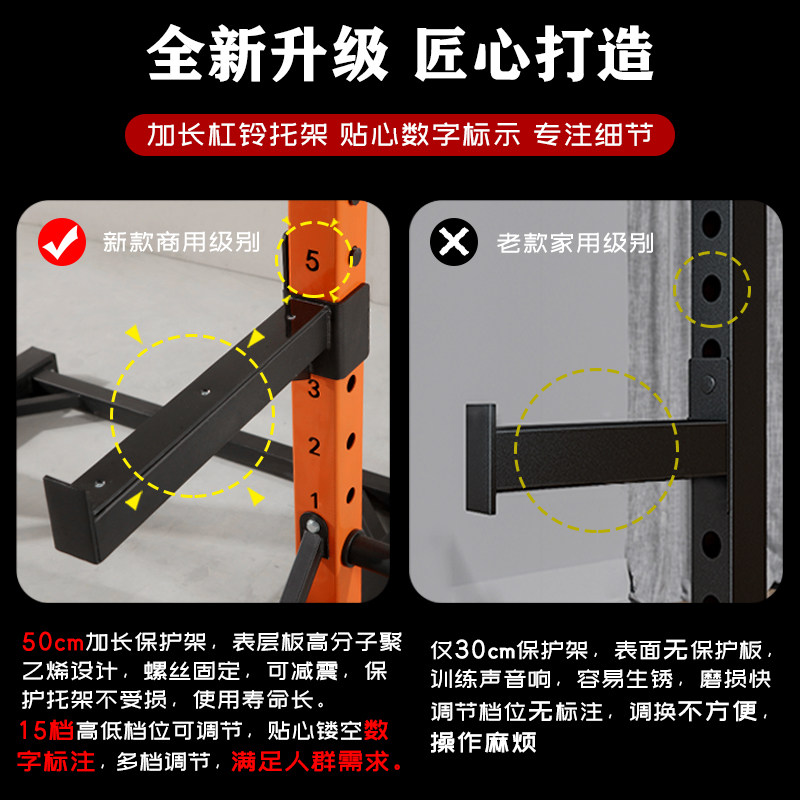 全新升级 匠心打造

加长杠铃托架 贴心数字标示 专注细节

新款商用级别

5

3

2

1

老款家用级别

50cm加长保护架，表层板高分子聚乙烯设计，螺丝固定，可减震，保护托架不受损，使用寿命长。
15档高低档位可调节，贴心镂空数字标注，多档调节，满足人群需求。

仅30cm保护架，表面无保护板，训练声音响，容易生锈，磨损快调节档位无标注，调换不方便，操作麻烦