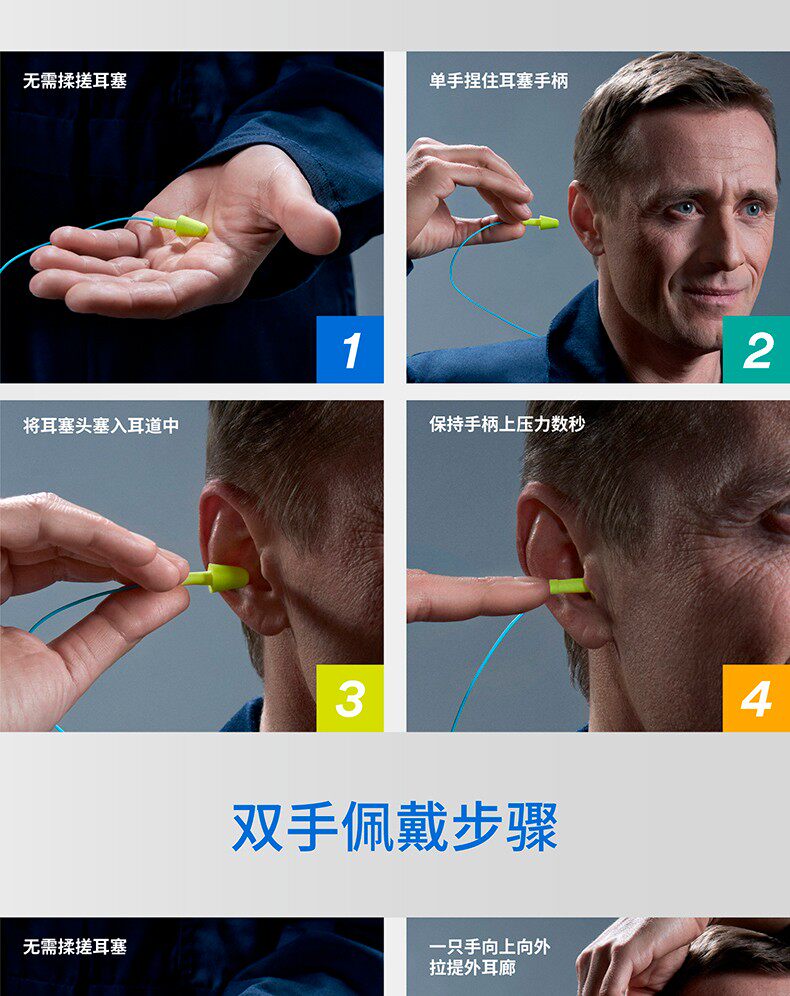 无需揉搓耳塞

1

单手捏住耳塞手柄

2

将耳塞头塞入耳道中

3

保持手柄上压力数秒

4

双手佩戴步骤

无需揉搓耳塞

一只手向上向外拉提外耳廓