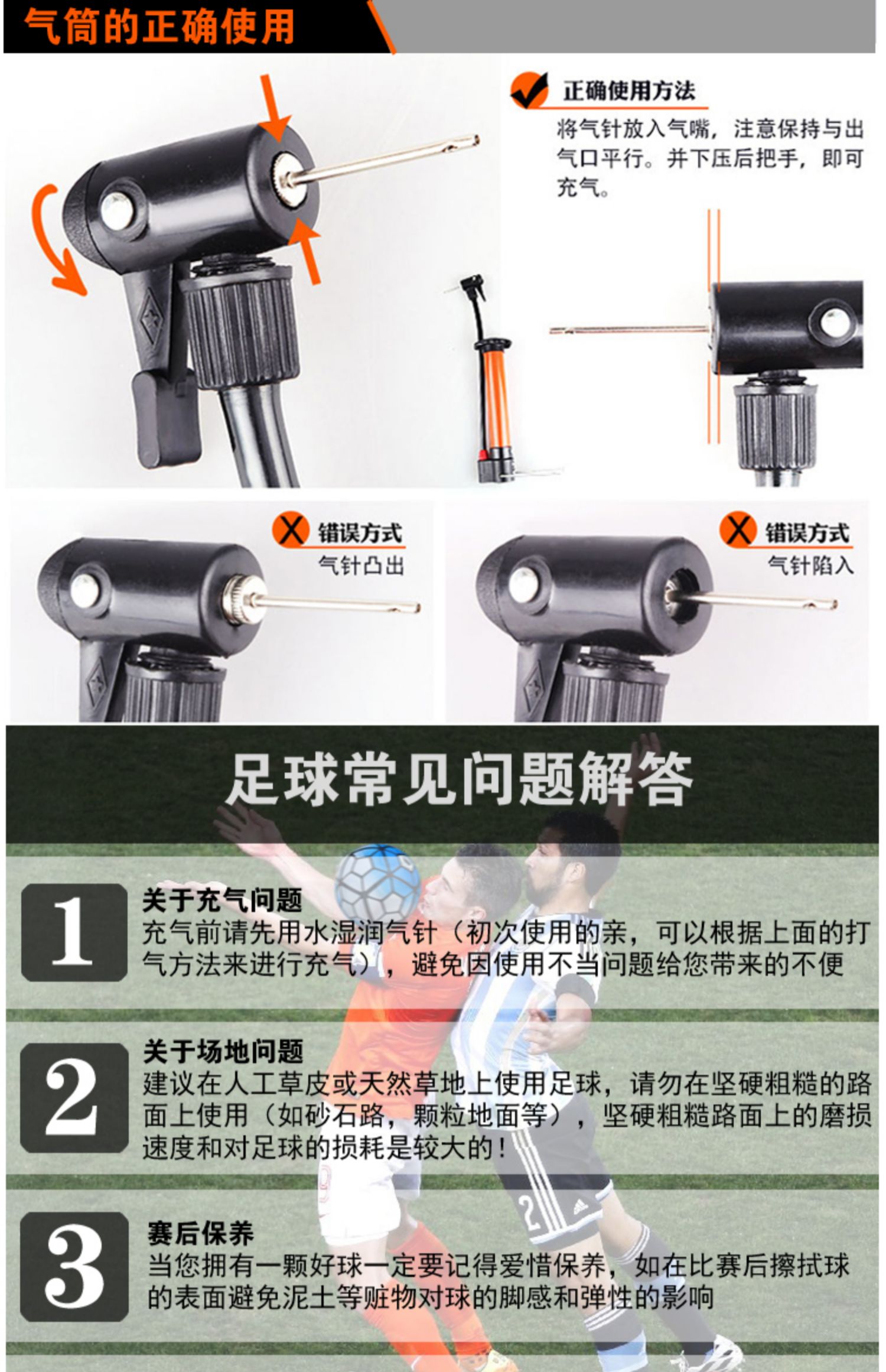 气筒的正确使用

正确使用方法

将气针放入气嘴，注意保持与出气口平行。并下压后把手，即可充气。

错误方式

气针凸出

错误方式

气针陷入

足球常见问题解答

1

关于充气问题

充气前请先用水湿润气针（初次使用的亲，可以根据上面的打气方法来进行充气），避免因使用不当问题给您带来的不便

2

关于场地问题

建议在人工草皮或天然草地上使用足球，请勿在坚硬粗糙的路面上使用（如砂石路，颗粒地面等），坚硬粗糙路面上的磨损速度和对足球的损耗是较大的！

3

赛后保养

当您拥有一颗好球一定要记得爱惜保养，如在比赛后擦拭球的表面避免泥土等赃物对球的脚感和弹性的影响