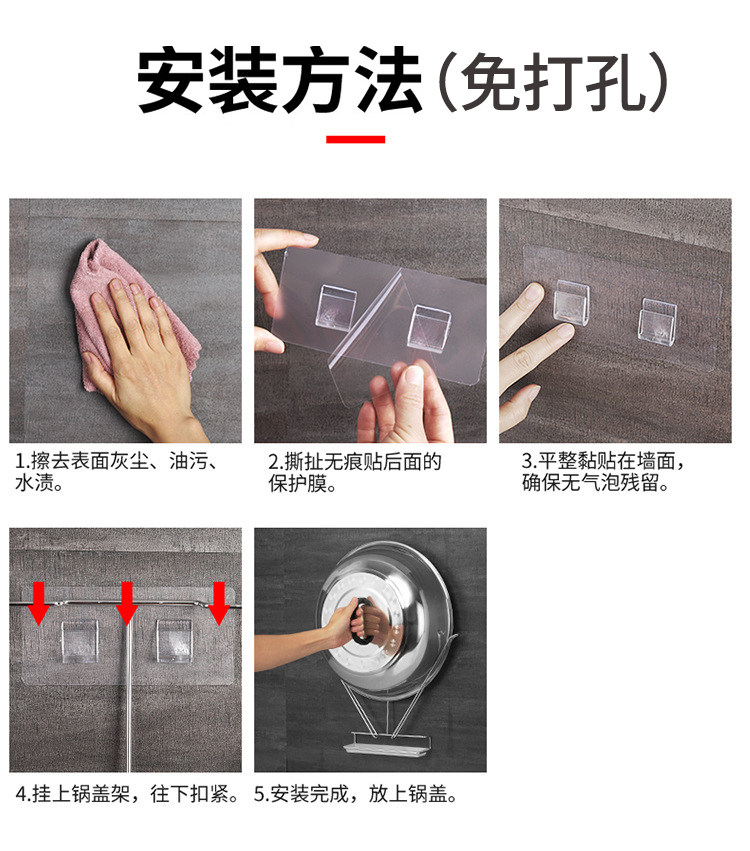 安装方法（免打孔）

1.擦去表面灰尘、油污、水渍。

2.撕扯无痕贴后面的保护膜。

3.平整黏贴在墙面，确保无气泡残留。

4.挂上锅盖架，往下扣紧。

5.安装完成，放上锅盖。