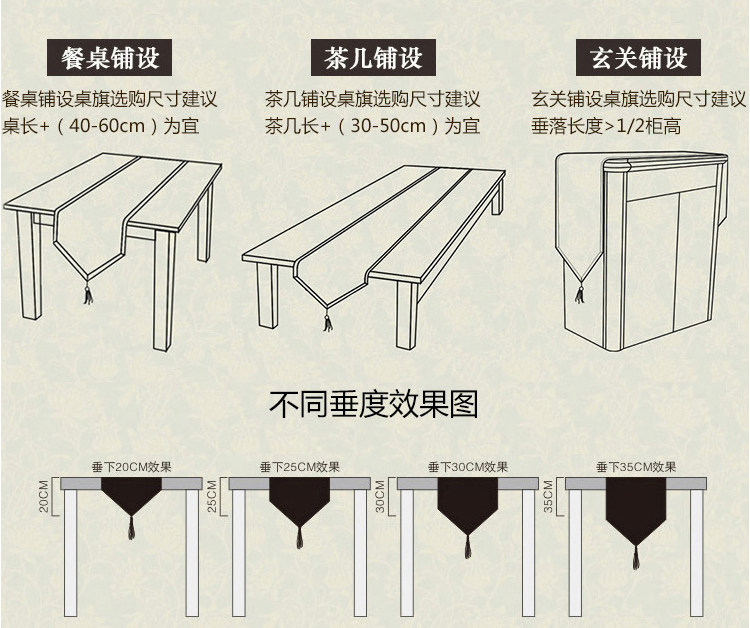 餐桌铺设

餐桌铺设桌旗选购尺寸建议
桌长+（40-60cm）为宜

茶几铺设

茶几铺设桌旗选购尺寸建议
茶几长+（30-50cm）为宜

玄关铺设

玄关铺设桌旗选购尺寸建议
垂落长度>1/2柜高

不同垂度效果图

垂下20CM效果
20CM

垂下25CM效果
25CM

垂下30CM效果
30CM

垂下35CM效果
35CM