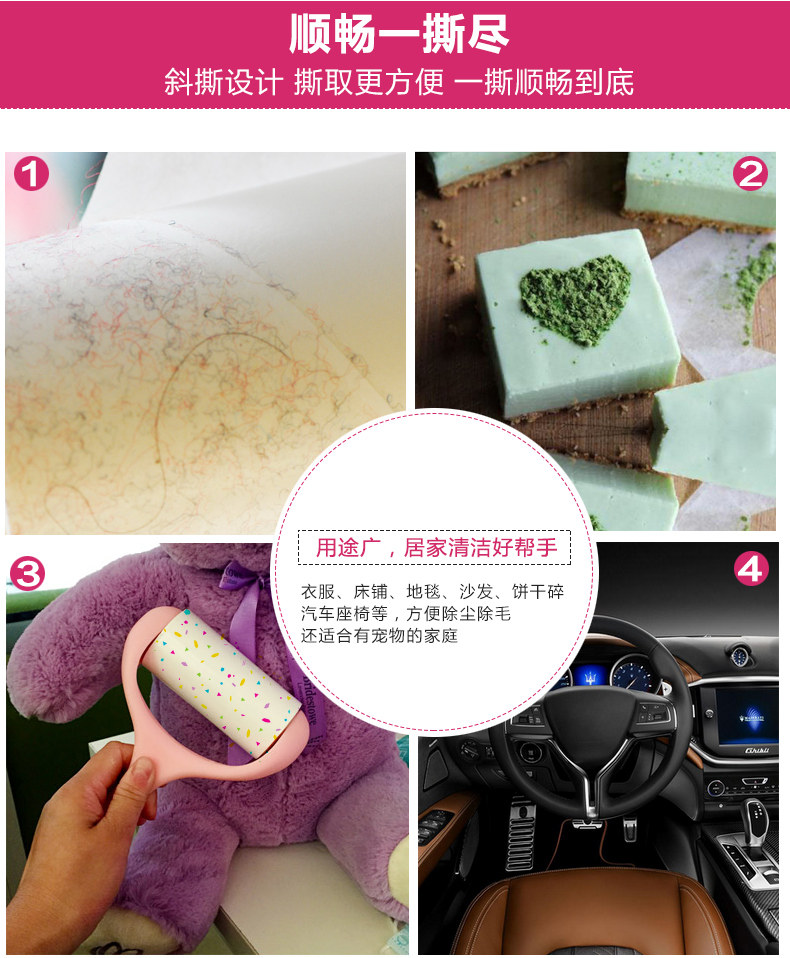 顺畅一撕尽
斜撕设计 撕取更方便 一撕顺畅到底

1

2

用途广，居家清洁好帮手

衣服、床铺、地毯、沙发、饼干碎
汽车座椅等，方便除尘除毛
还适合有宠物的家庭

3

4