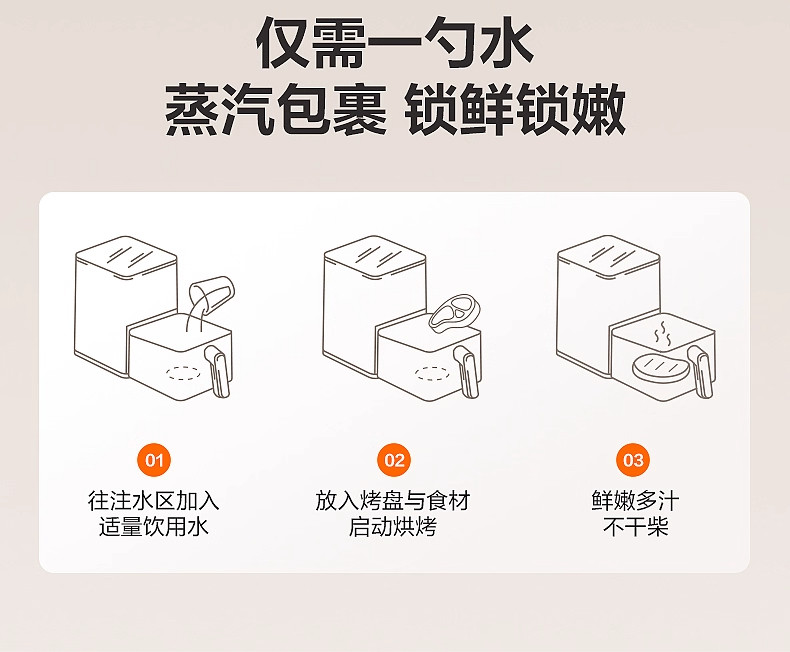 仅需一勺水
蒸汽包裹 锁鲜锁嫩

01
往注水区加入
适量饮用水

02
放入烤盘与食材
启动烘烤

03
鲜嫩多汁
不干柴