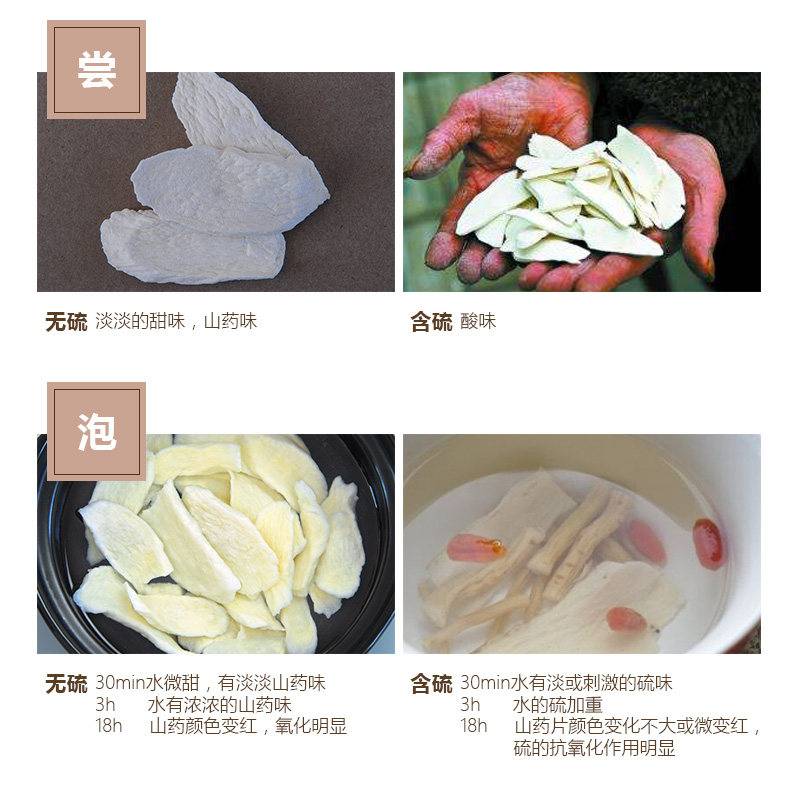 尝

无硫 淡淡的甜味，山药味

含硫 酸味

泡

无硫 30min水微甜，有淡淡山药味
3h 水有浓浓的山药味
18h 山药颜色变红，氧化明显

含硫 30min水有淡或刺激的硫味
3h 水的硫加重
18h 山药片颜色变化不大或微变红，硫的抗氧化作用明显