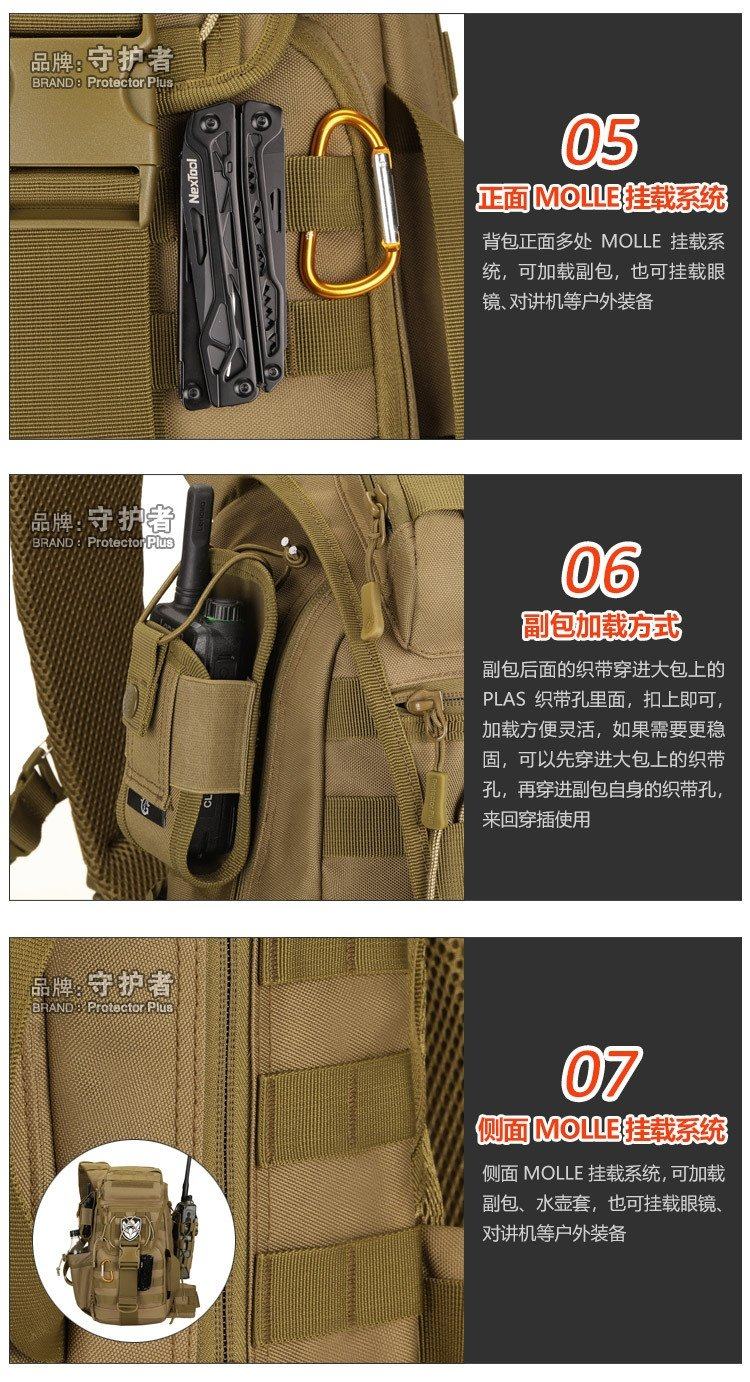 品牌：守护者
BRAND：Protector Plus

NexTool

05
正面 MOLLE 挂载系统
背包正面多处 MOLLE 挂载系统，可加载副包，也可挂载眼镜、对讲机等户外装备

品牌：守护者
BRAND：Protector Plus

06
副包加载方式
副包后面的织带穿进大包上的 PLAS 织带孔里面，扣上即可，加载方便灵活，如果需要更稳固，可以先穿进大包上的织带孔，再穿进副包自身的织带孔，来回穿插使用

品牌：守护者
BRAND：Protector Plus

07
侧面 MOLLE 挂载系统
侧面 MOLLE 挂载系统，可加载副包、水壶套，也可挂载眼镜、对讲机等户外装备