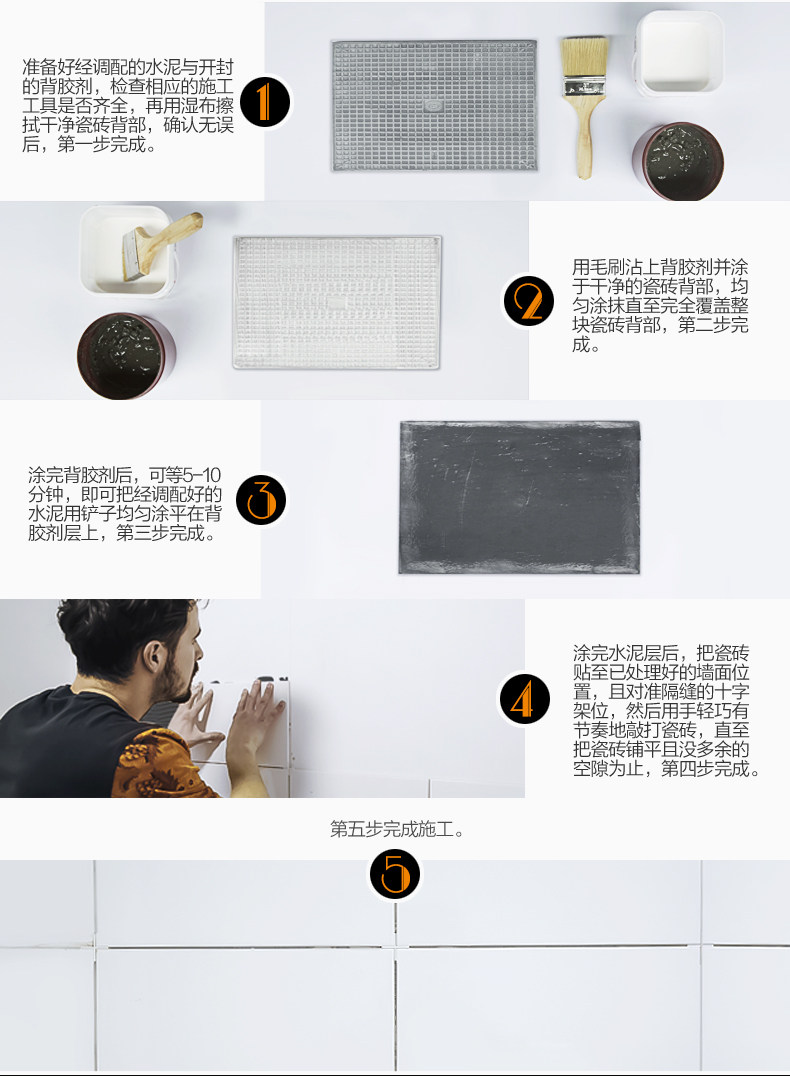 准备好经调配的水泥与开封的背胶剂，检查相应的施工工具是否齐全，再用湿布擦拭干净瓷砖背部，确认无误后，第一步完成。

1

2

用毛刷沾上背胶剂并涂于干净的瓷砖背部，均匀涂抹直至完全覆盖整块瓷砖背部，第二步完成。

涂完背胶剂后，可等5-10分钟，即可把经调配好的水泥用铲子均匀涂平在背胶剂层上，第三步完成。

3

4

涂完水泥层后，把瓷砖贴至已处理好的墙面位置，且对准隔缝的十字架位，然后用手轻巧有节奏地敲打瓷砖，直至把瓷砖铺平且没多余的空隙为止，第四步完成。

第五步完成施工。

5