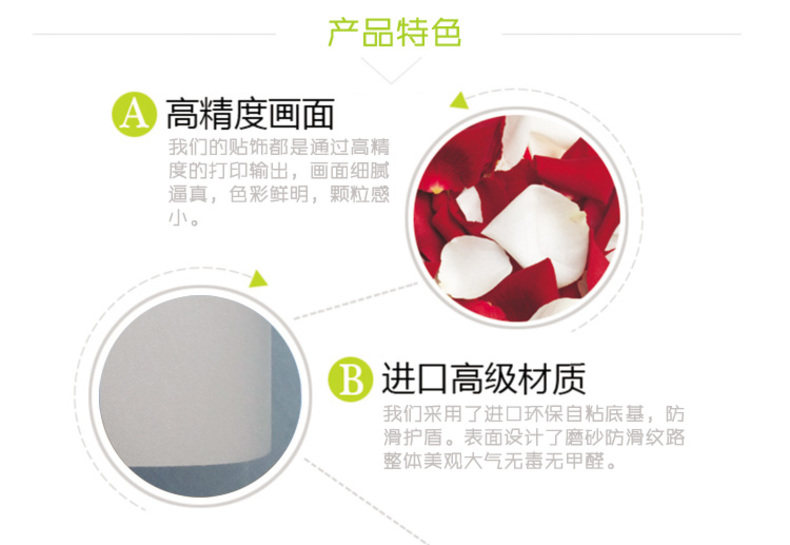 产品特色

A 高精度画面

我们的贴饰都是通过高精度的打印输出，画面细腻逼真，色彩鲜明，颗粒感小。

B 进口高级材质

我们采用了进口环保自粘底基，防滑护盾。表面设计了磨砂防滑纹路整体美观大气无毒无甲醛。