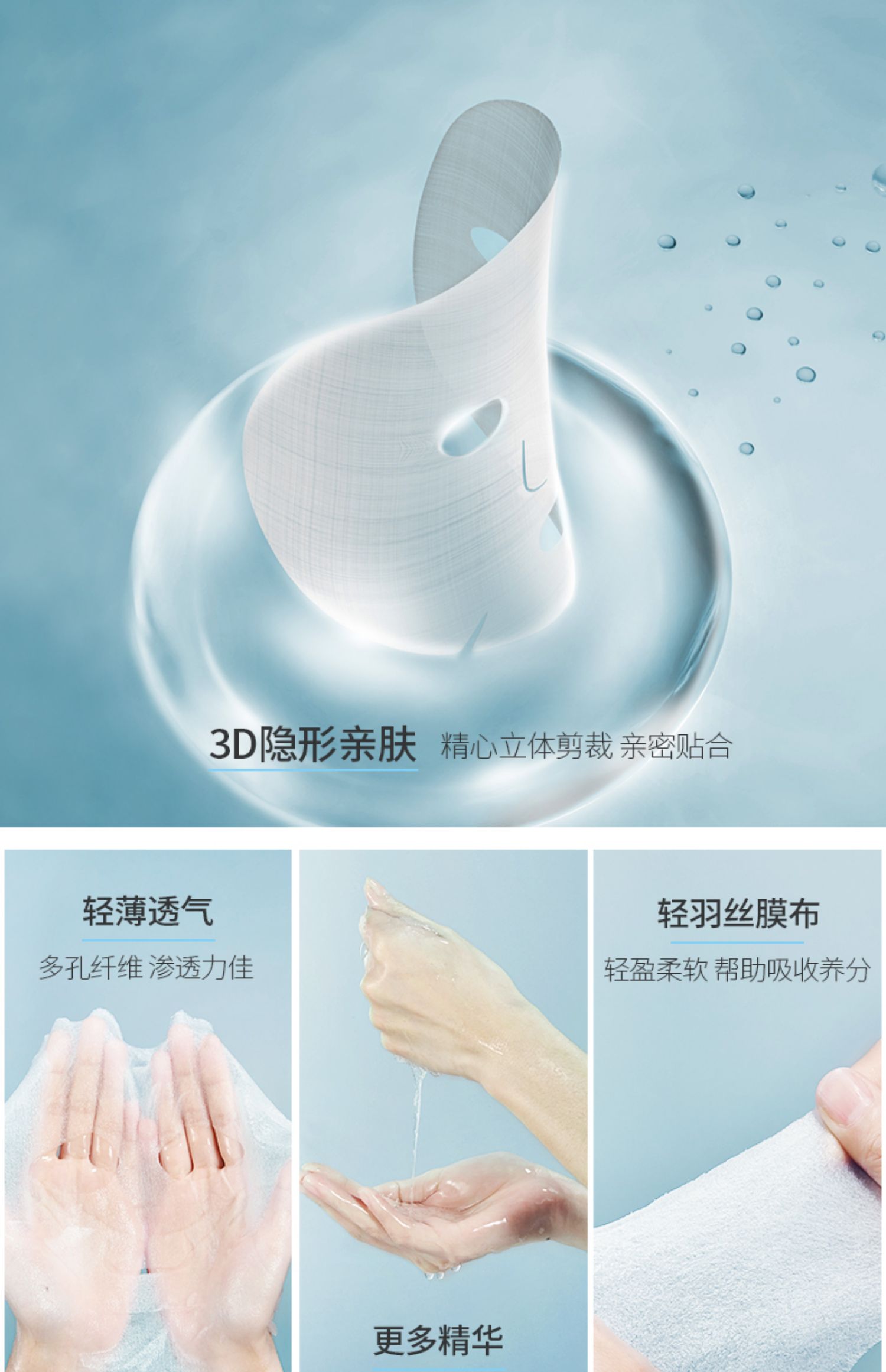 3D隐形亲肤 精心立体剪裁 亲密贴合

轻薄透气
多孔纤维 渗透力佳

更多精华

轻羽丝膜布
轻盈柔软 帮助吸收养分