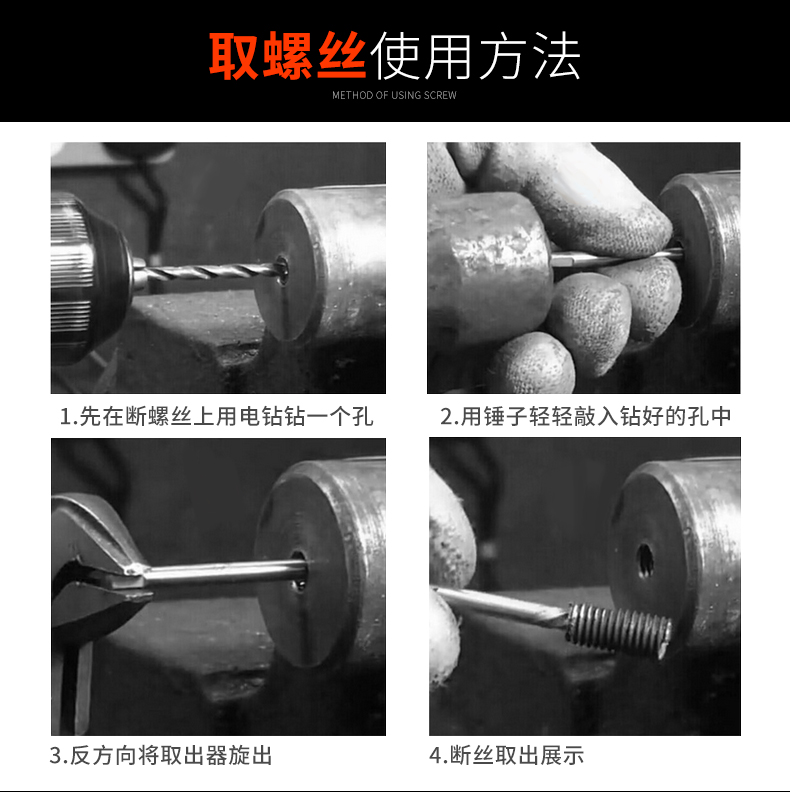 取螺丝使用方法
METHOD OF USING SCREW

1.先在断螺丝上用电钻钻一个孔

2.用锤子轻轻敲入钻好的孔中

3.反方向将取出器旋出

4.断丝取出展示